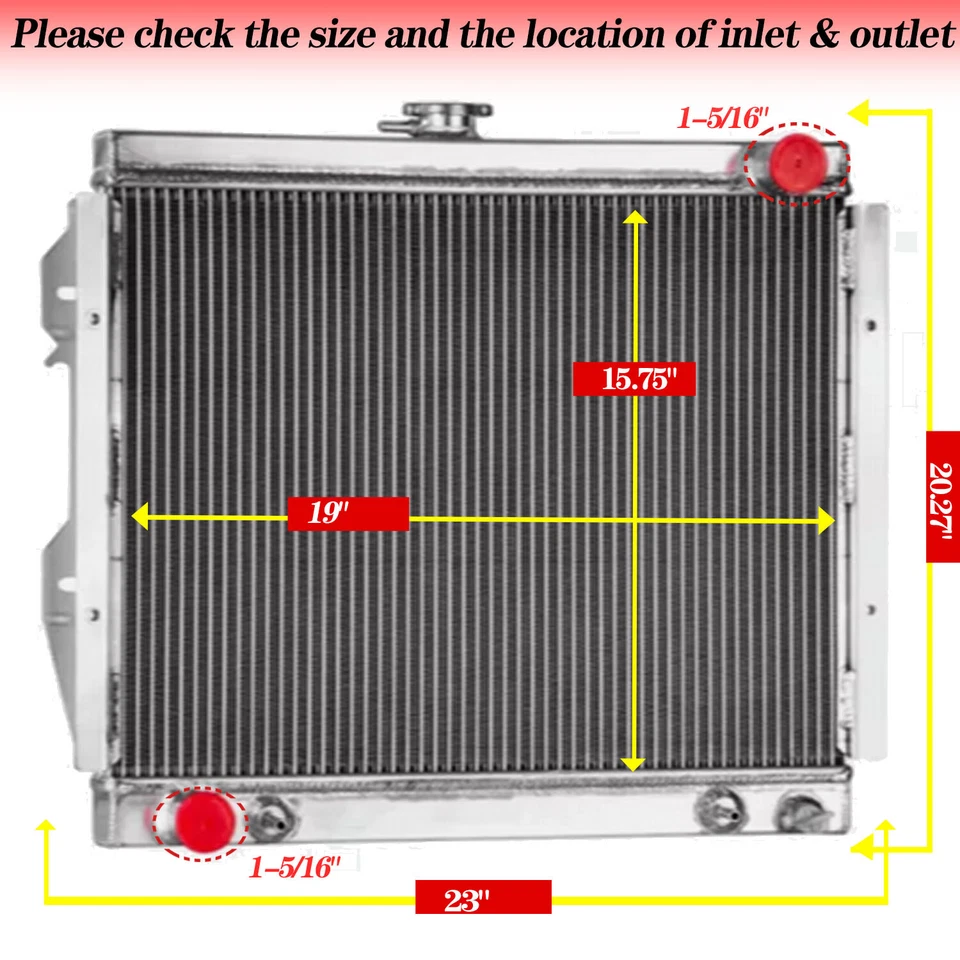 Please check the size and the location of inlet & outlet

1-5/16"

15.75"

19"

20.27"

1-5/16"

23"