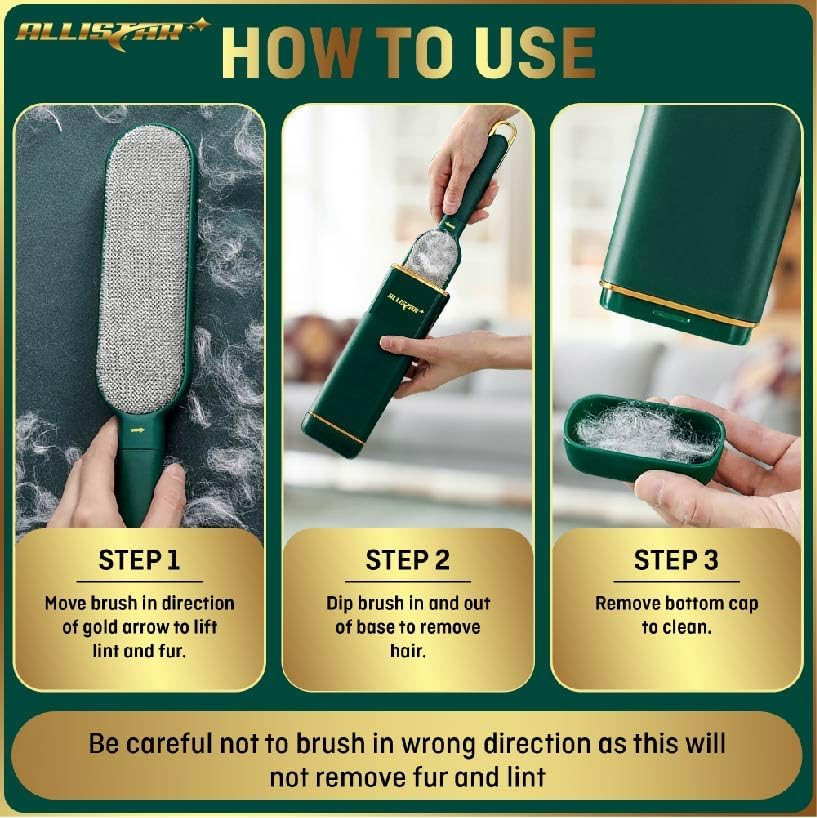 ALLISTAR

HOW TO USE

ALLISTAR

STEP 1

Move brush in direction of gold arrow to lift lint and fur.

STEP 2

Dip brush in and out of base to remove hair.

STEP 3

Remove bottom cap to clean.

Be careful not to brush in wrong direction as this will not remove fur and lint