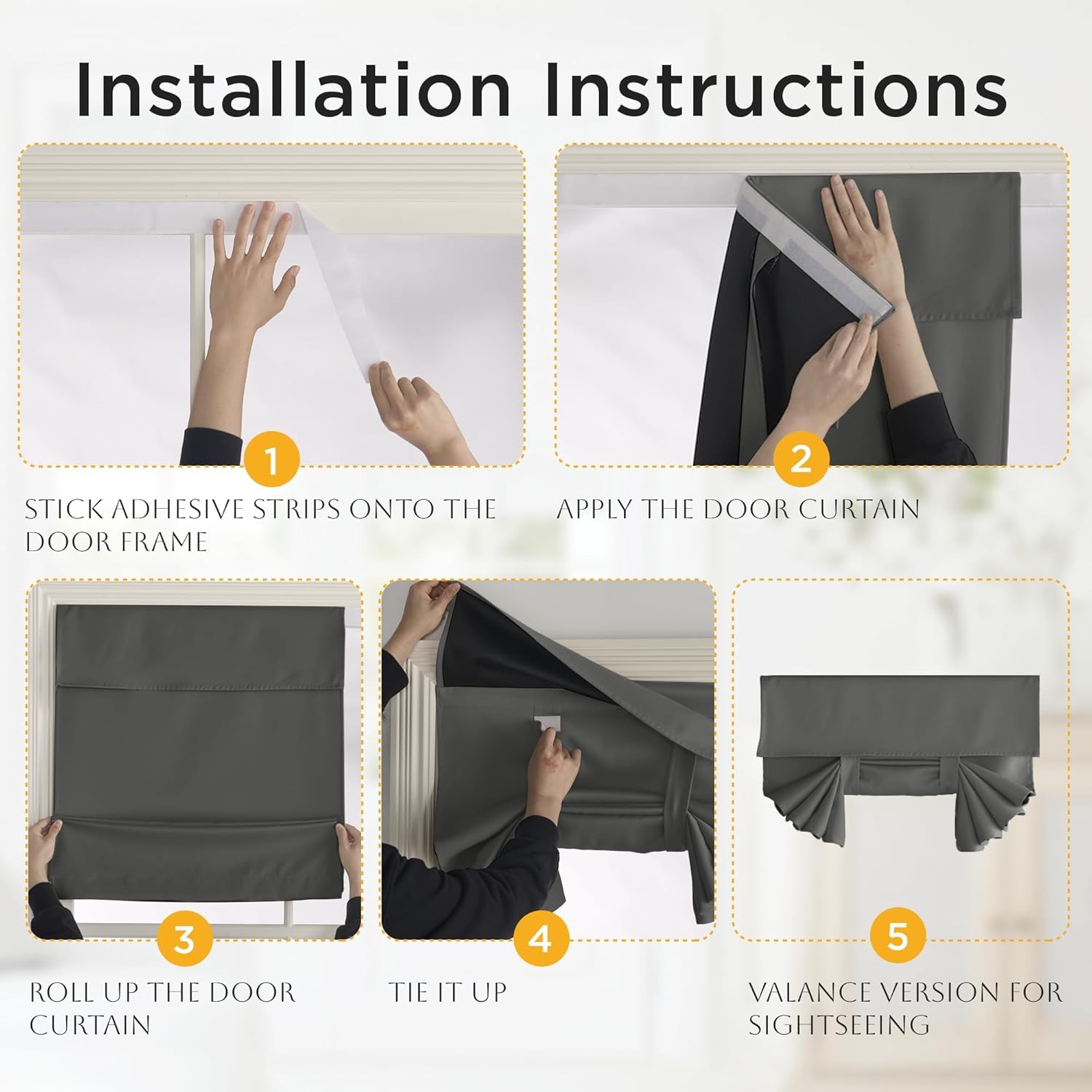 Installation Instructions

1

STICK ADHESIVE STRIPS ONTO THE DOOR FRAME

2

APPLY THE DOOR CURTAIN

3

ROLL UP THE DOOR CURTAIN

4

TIE IT UP

5

VALANCE VERSION FOR SIGHTSEEING