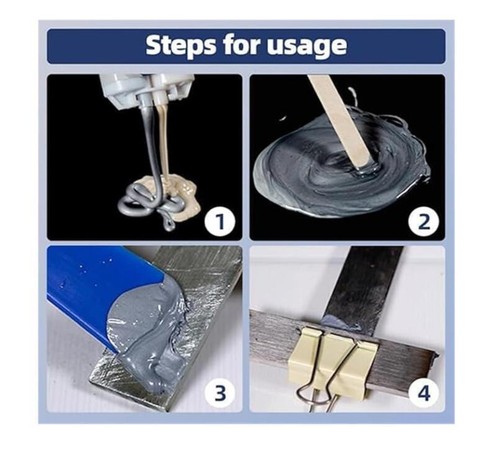 Steps for usage

1

2

3

4