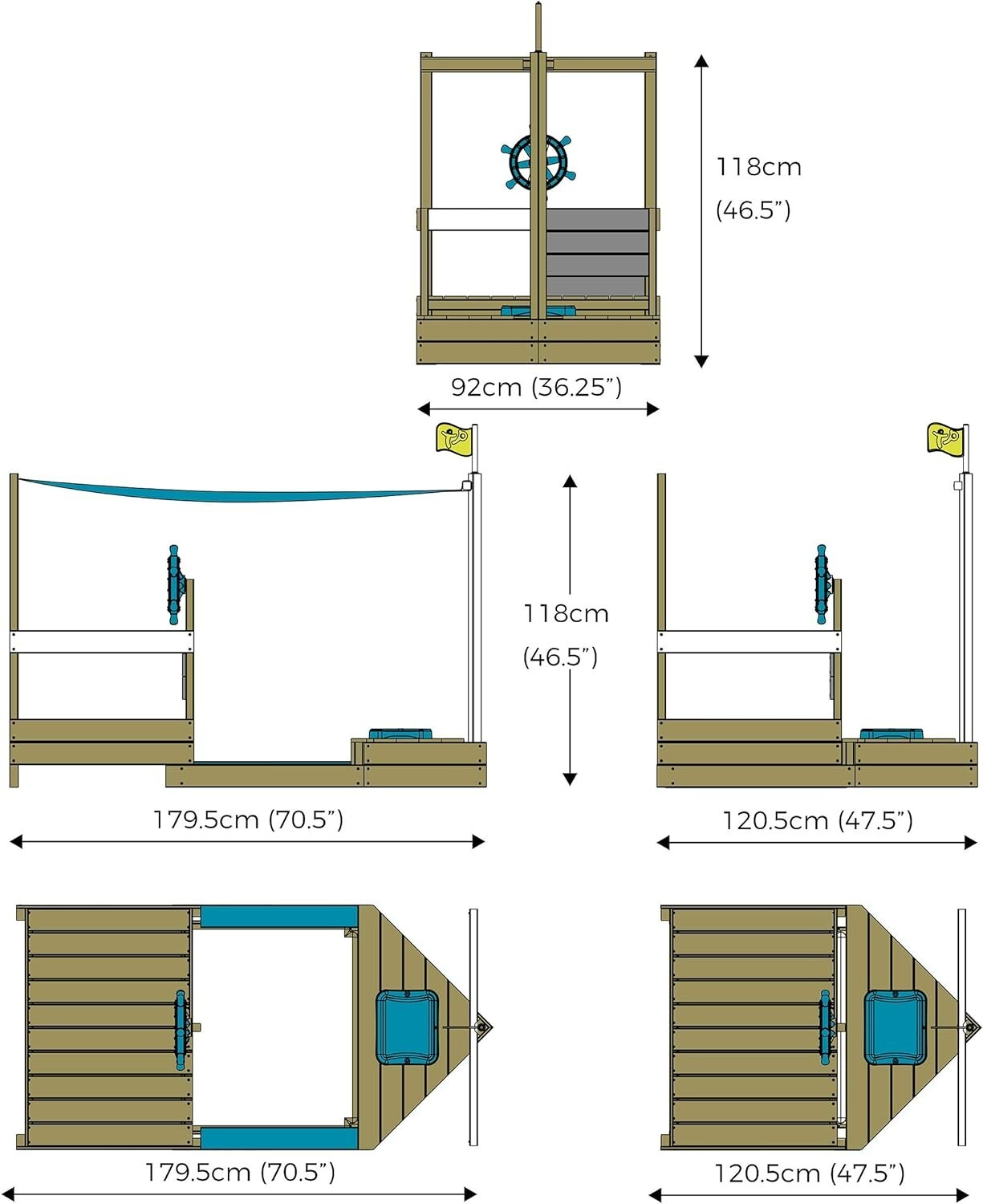 118cm
(46.5”)

92cm (36.25”)

118cm
(46.5”)

179.5cm (70.5”)

120.5cm (47.5”)

179.5cm (70.5”)

120.5cm (47.5”)