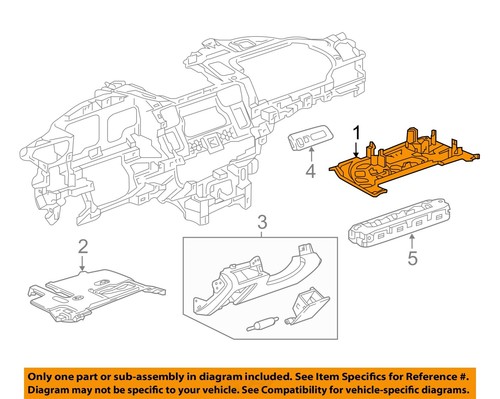 1

4

3

2

5

Only one part or sub-assembly in diagram included. See Item Specifics for Reference #. Diagram may not be specific to your vehicle. See Compatibility for vehicle-specific diagrams.