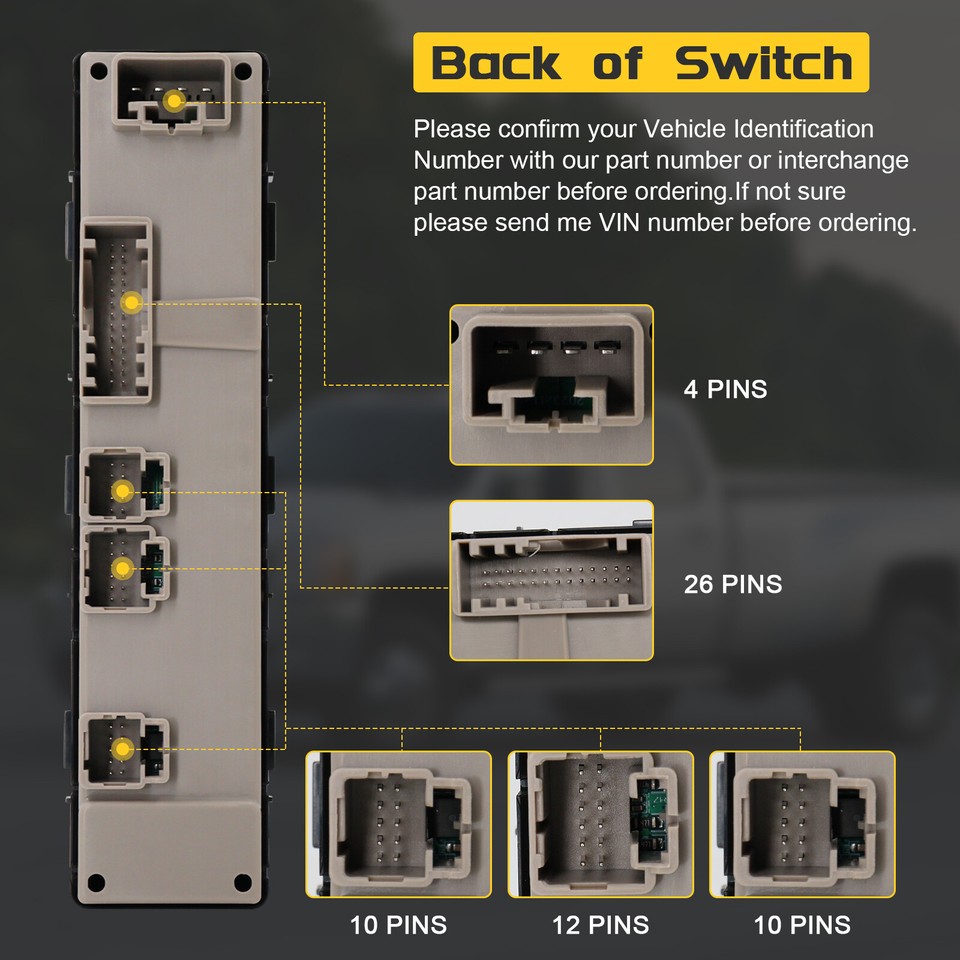 Back of Switch

Please confirm your Vehicle Identification Number with our part number or interchange part number before ordering.If not sure please send me VIN number before ordering.

4 PINS

26 PINS

10 PINS

12 PINS

10 PINS