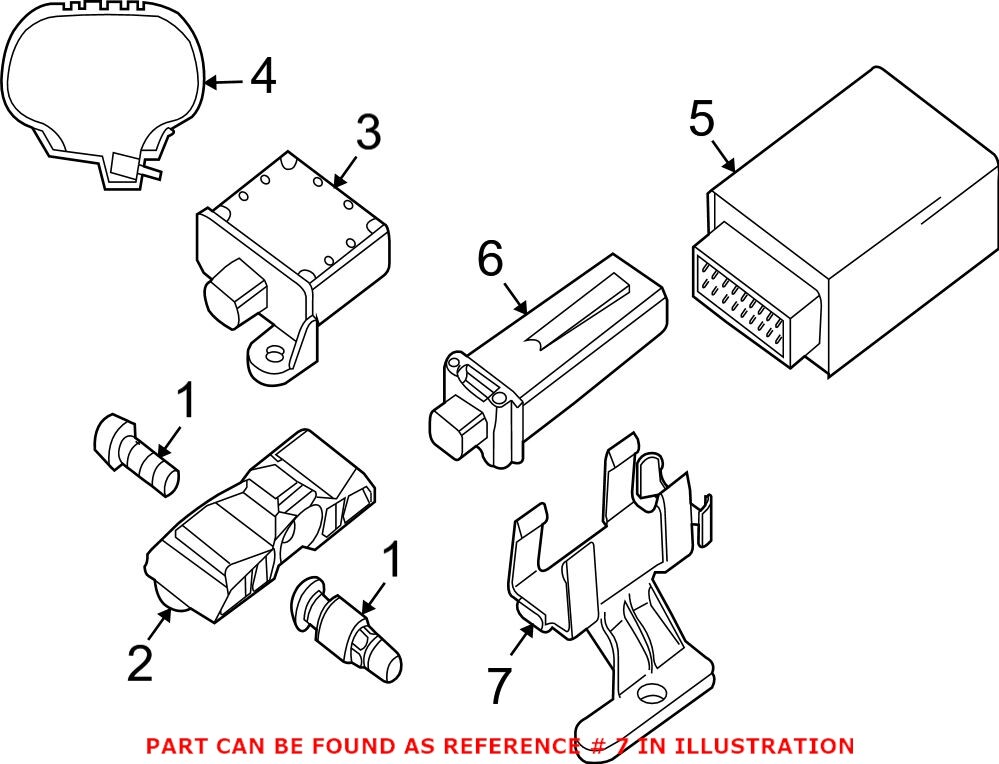 4
3
5
6
1
1
2
7
PART CAN BE FOUND AS REFERENCE # 7 IN ILLUSTRATION