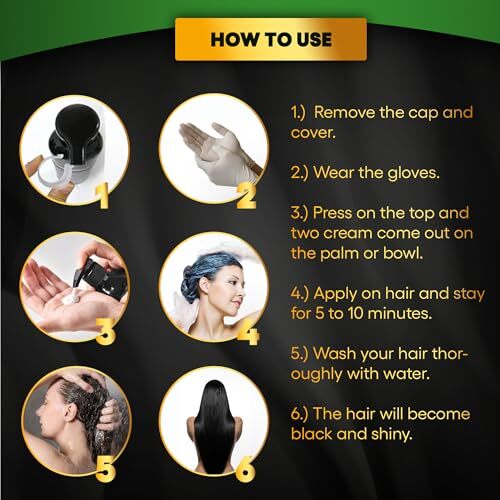 HOW TO USE

1

2

3

4

5

6

1.) Remove the cap and cover.

2.) Wear the gloves.

3.) Press on the top and two cream come out on the palm or bowl.

4.) Apply on hair and stay for 5 to 10 minutes.

5.) Wash your hair thoroughly with water.

6.) The hair will become black and shiny.