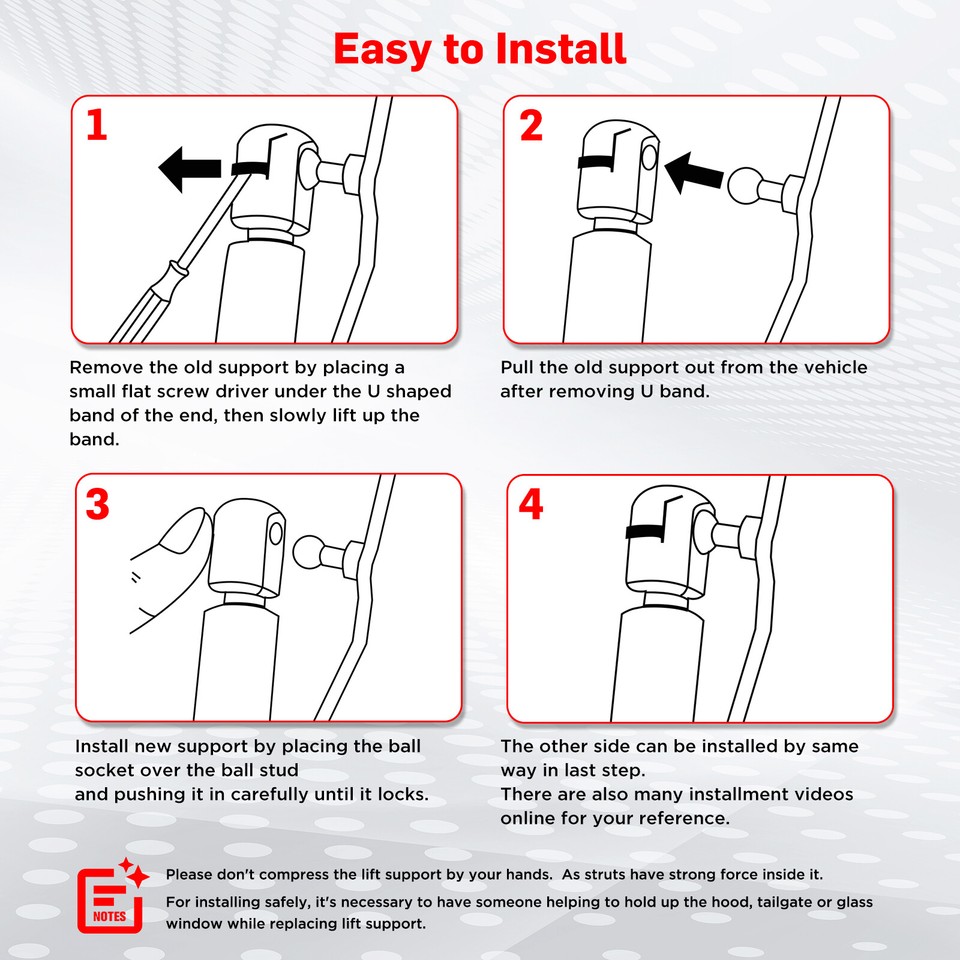 Easy to Install

1

Remove the old support by placing a small flat screw driver under the U shaped band of the end, then slowly lift up the band.

2

Pull the old support out from the vehicle after removing U band.

3

Install new support by placing the ball socket over the ball stud
and pushing it in carefully until it locks.

4

The other side can be installed by same way in last step.
There are also many installment videos online for your reference.

NOTES

Please don't compress the lift support by your hands. As struts have strong force inside it.

For installing safely, it's necessary to have someone helping to hold up the hood, tailgate or glass window while replacing lift support.