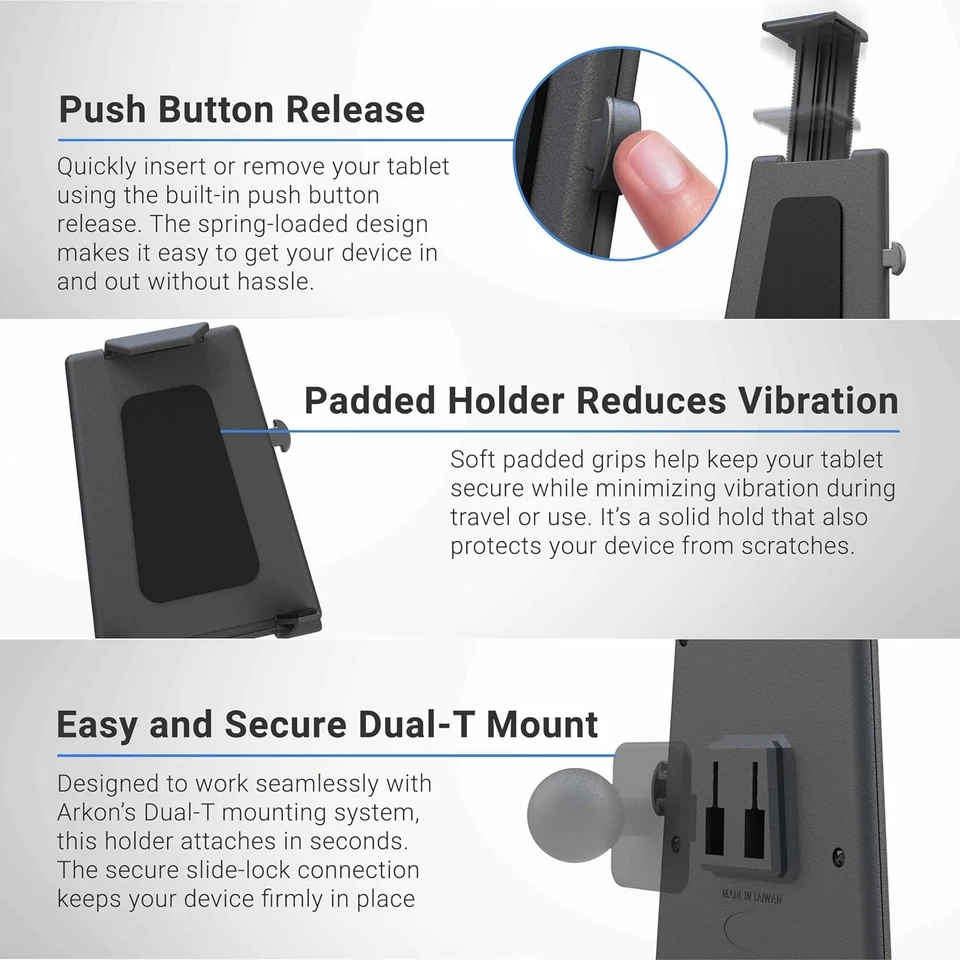 Push Button Release

Quickly insert or remove your tablet using the built-in push button release. The spring-loaded design makes it easy to get your device in and out without hassle.

Padded Holder Reduces Vibration

Soft padded grips help keep your tablet secure while minimizing vibration during travel or use. It's a solid hold that also protects your device from scratches.

Easy and Secure Dual-T Mount

Designed to work seamlessly with Arkon's Dual-T mounting system, this holder attaches in seconds. The secure slide-lock connection keeps your device firmly in place

MADE IN TAIWAN