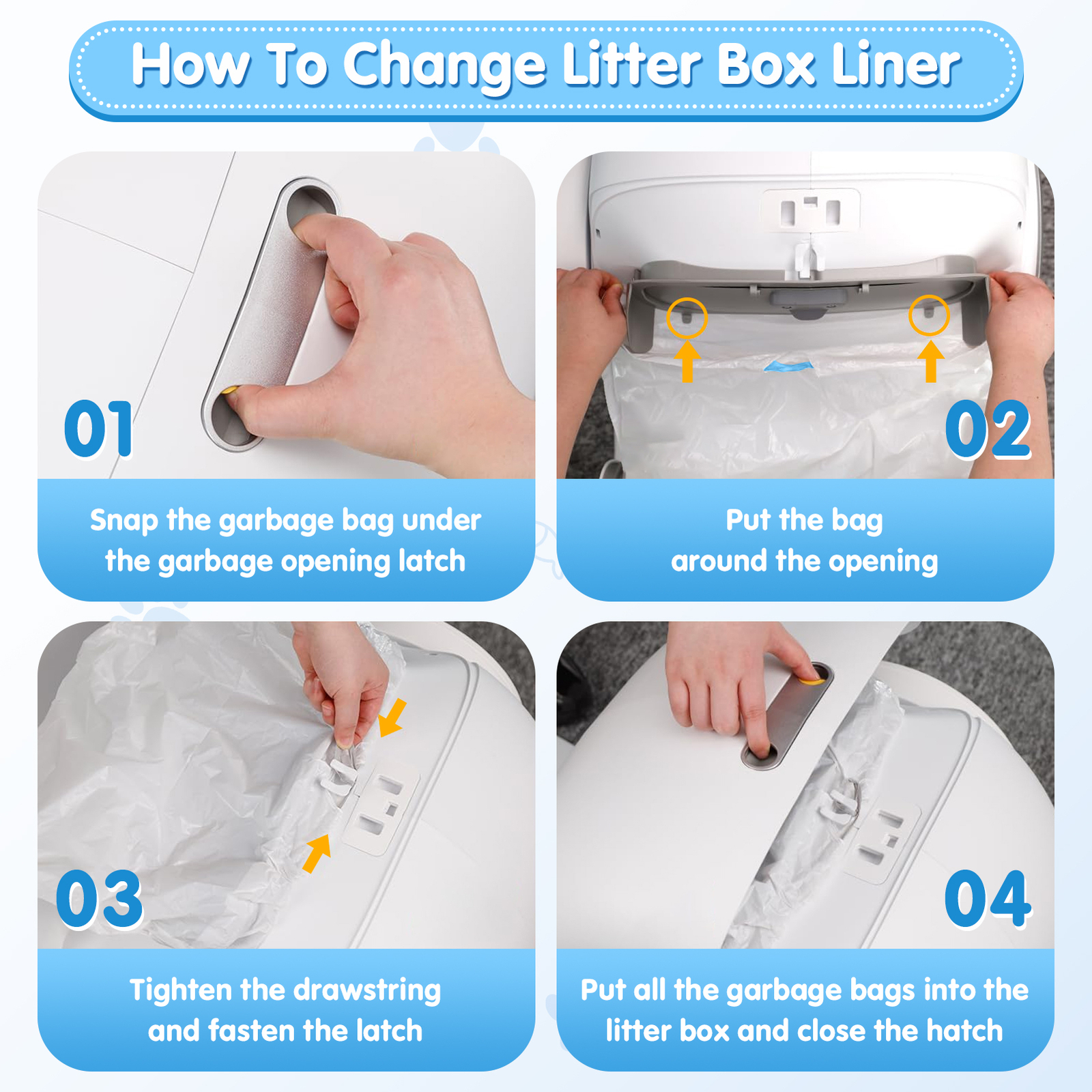 How To Change Litter Box Liner

01

Snap the garbage bag under the garbage opening latch

02

Put the bag around the opening

03

Tighten the drawstring and fasten the latch

04

Put all the garbage bags into the litter box and close the hatch