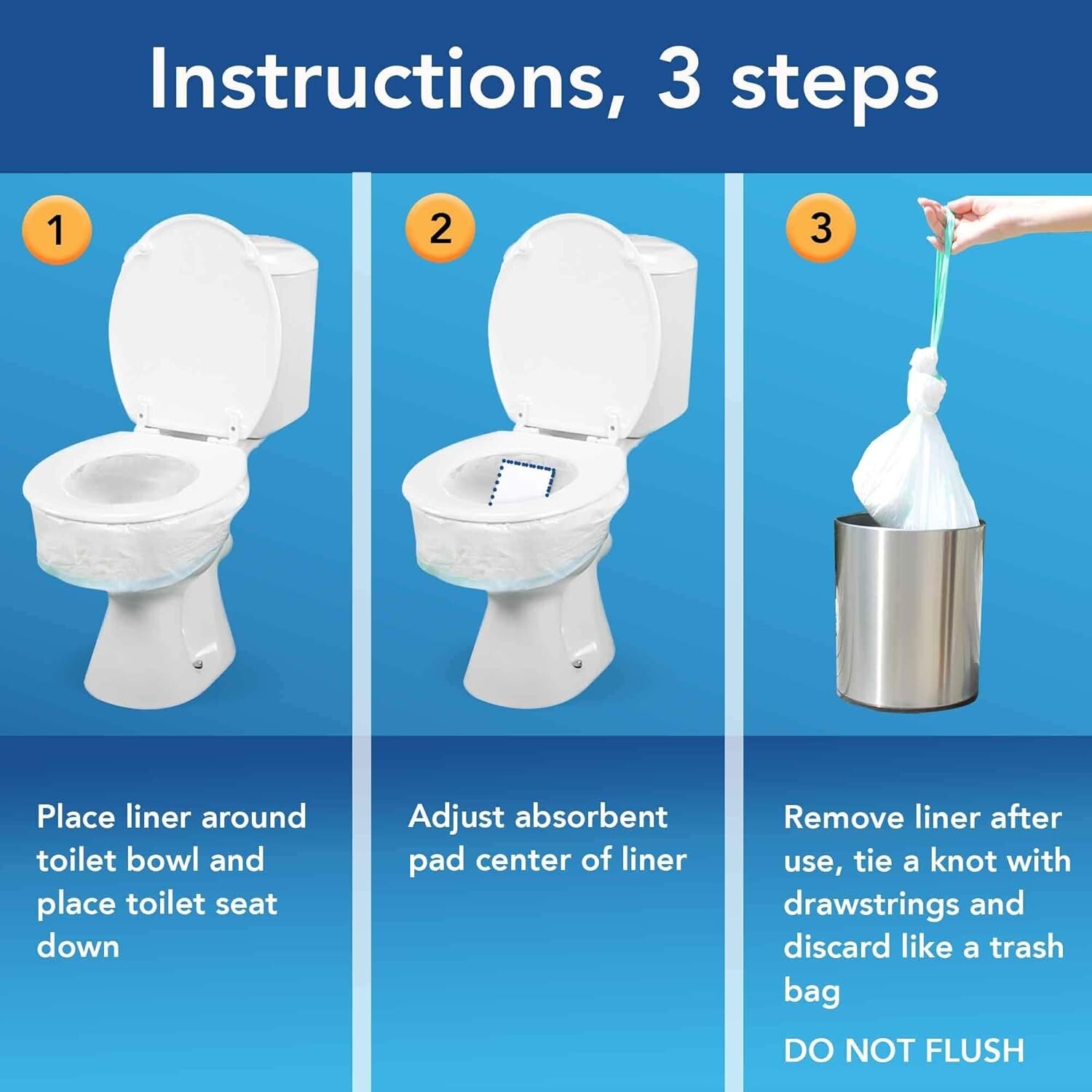 Instructions, 3 steps

1

Place liner around toilet bowl and place toilet seat down

2

Adjust absorbent pad center of liner

3

Remove liner after use, tie a knot with drawstrings and discard like a trash bag

DO NOT FLUSH