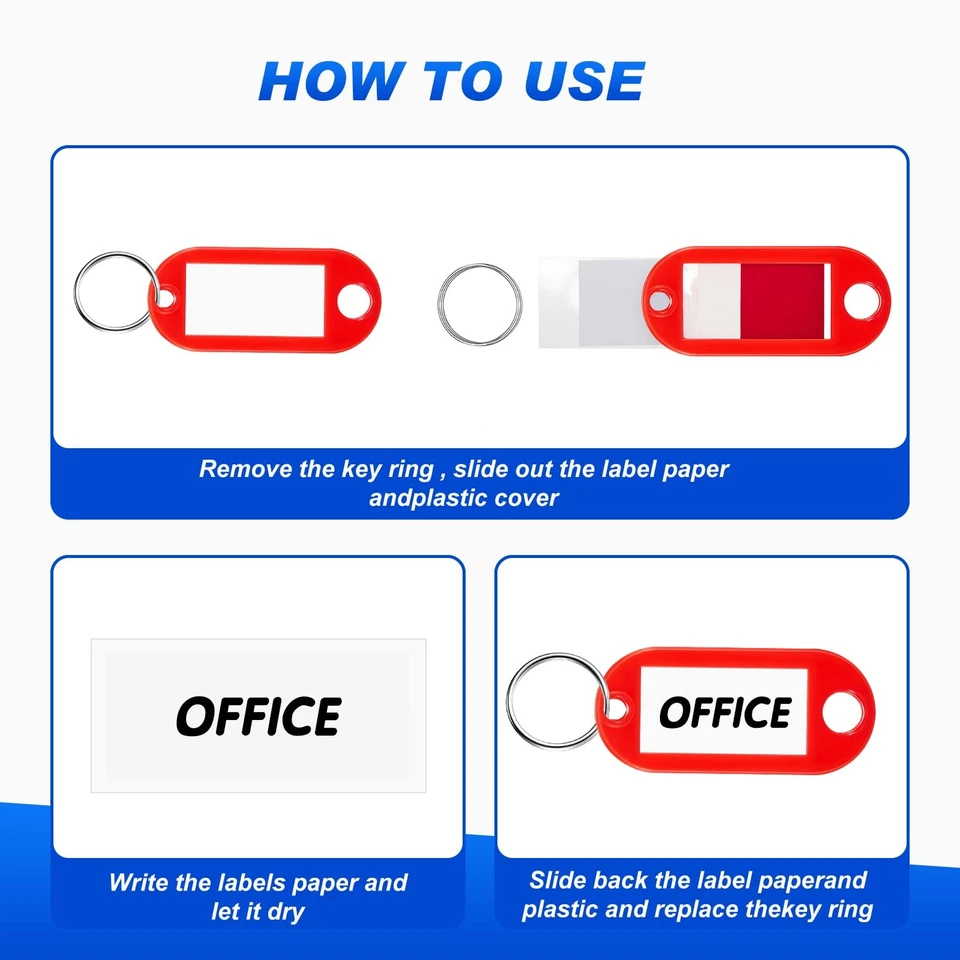 HOW TO USE

Remove the key ring , slide out the label paper andplastic cover

OFFICE

Write the labels paper and let it dry

OFFICE

Slide back the label paperand plastic and replace thekey ring