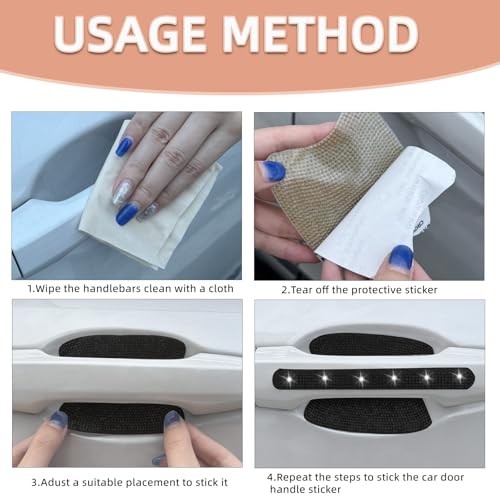 USAGE METHOD

1.Wipe the handlebars clean with a cloth

2.Tear off the protective sticker

3.Adust a suitable placement to stick it

4.Repeat the steps to stick the car door handle sticker