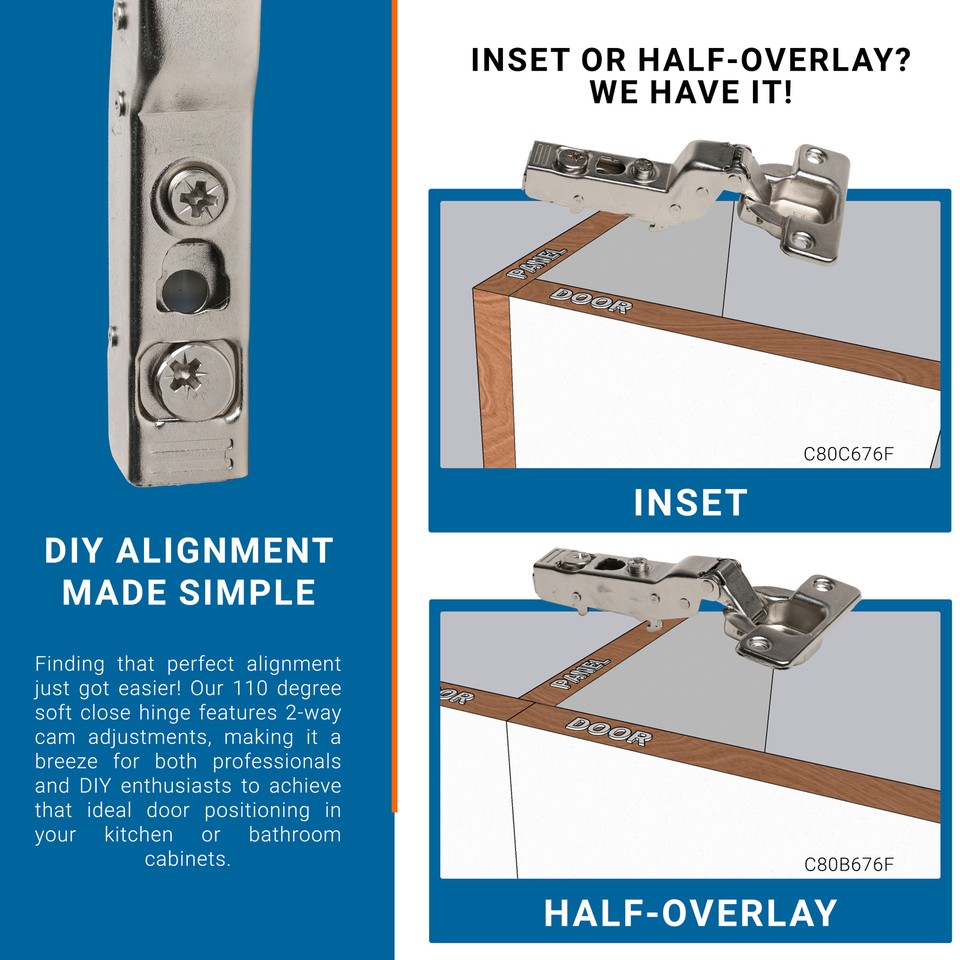 DIY ALIGNMENT MADE SIMPLE

Finding that perfect alignment just got easier! Our 110 degree soft close hinge features 2-way cam adjustments, making it a breeze for both professionals and DIY enthusiasts to achieve that ideal door positioning in your kitchen or bathroom cabinets.

INSET OR HALF-OVERLAY? WE HAVE IT!

PANEL

DOOR

C80C676F

INSET

OR

PANEL

DOOR

C80B676F

HALF-OVERLAY