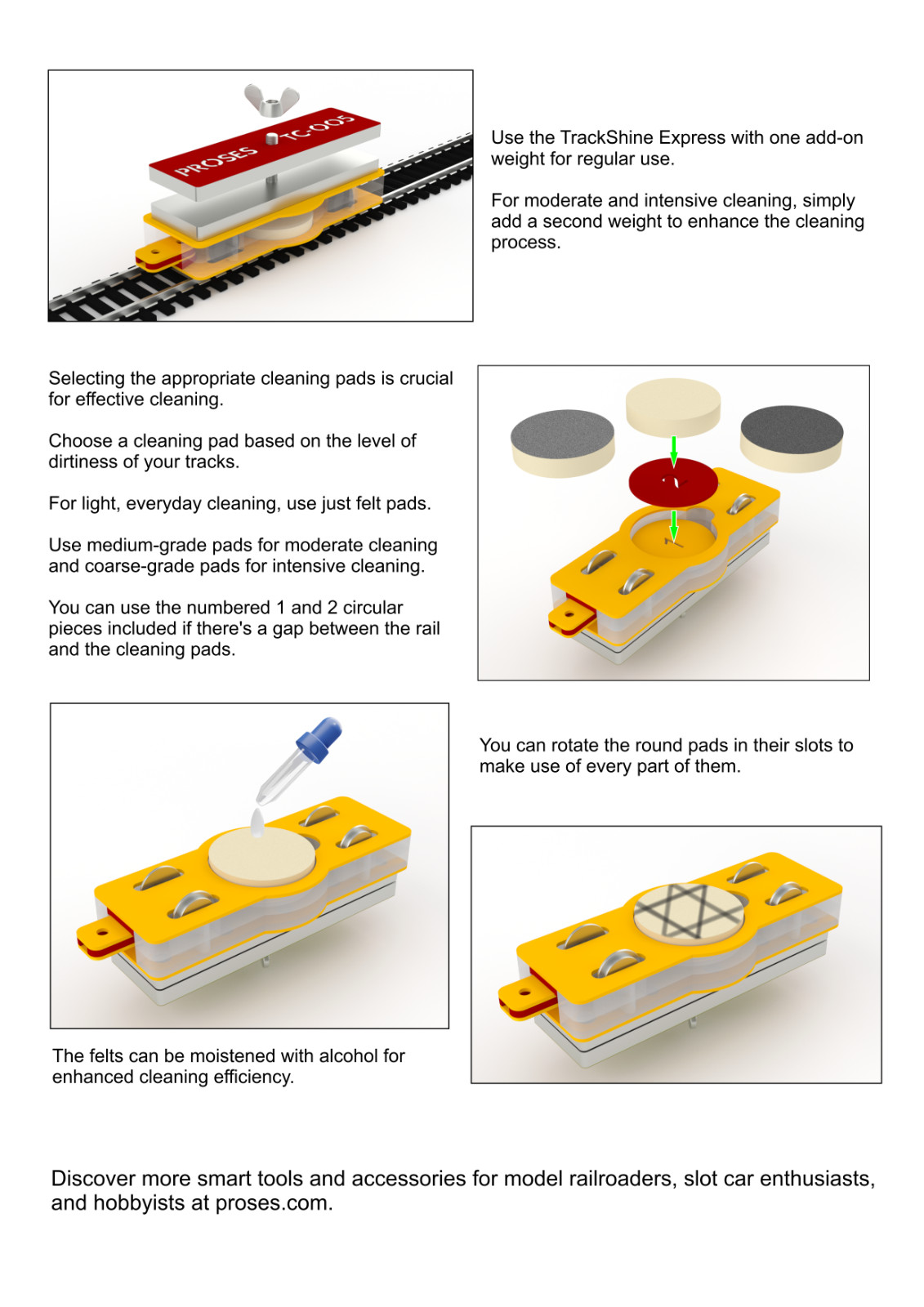 PROSES TC-005

Use the TrackShine Express with one add-on weight for regular use.

For moderate and intensive cleaning, simply add a second weight to enhance the cleaning process.

Selecting the appropriate cleaning pads is crucial for effective cleaning.

Choose a cleaning pad based on the level of dirtiness of your tracks.

For light, everyday cleaning, use just felt pads.

Use medium-grade pads for moderate cleaning and coarse-grade pads for intensive cleaning.

You can use the numbered 1 and 2 circular pieces included if there's a gap between the rail and the cleaning pads.

You can rotate the round pads in their slots to make use of every part of them.

The felts can be moistened with alcohol for enhanced cleaning efficiency.

Discover more smart tools and accessories for model railroaders, slot car enthusiasts, and hobbyists at proses.com.