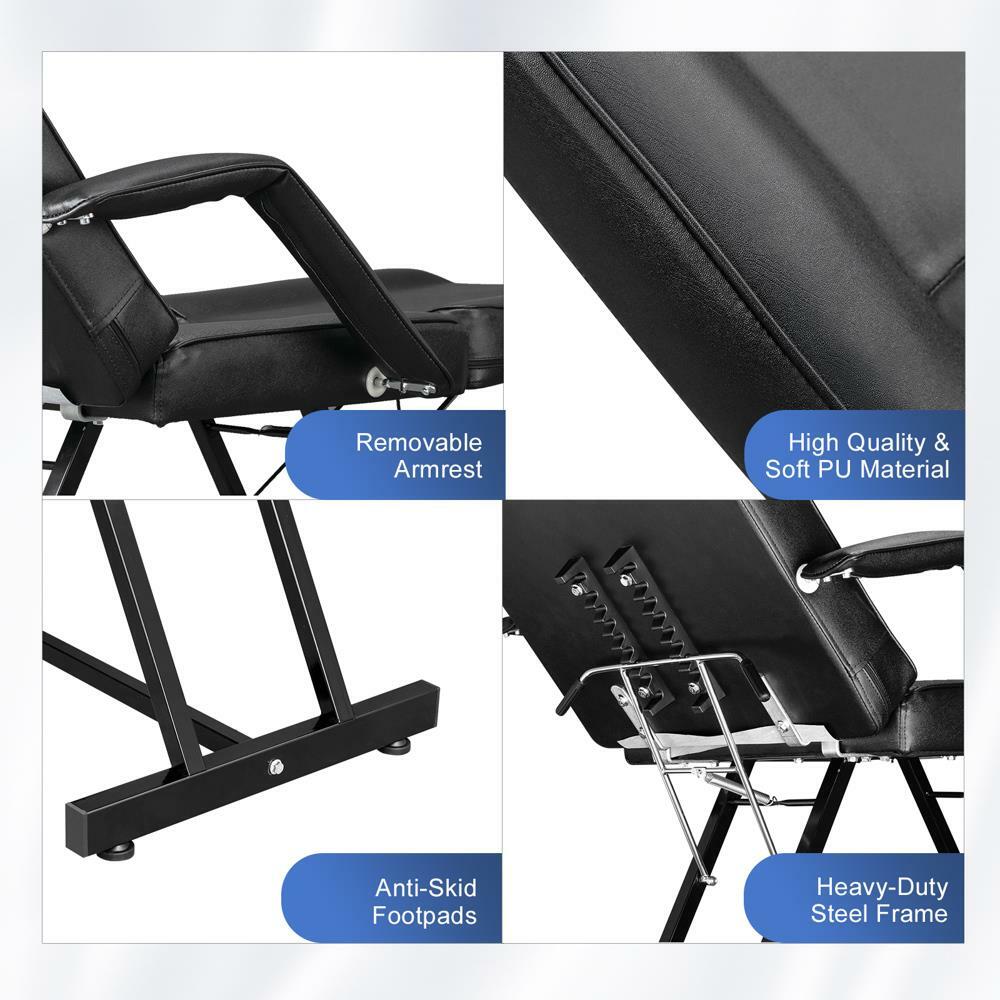 Removable Armrest

High Quality & Soft PU Material

Anti-Skid Footpads

Heavy-Duty Steel Frame