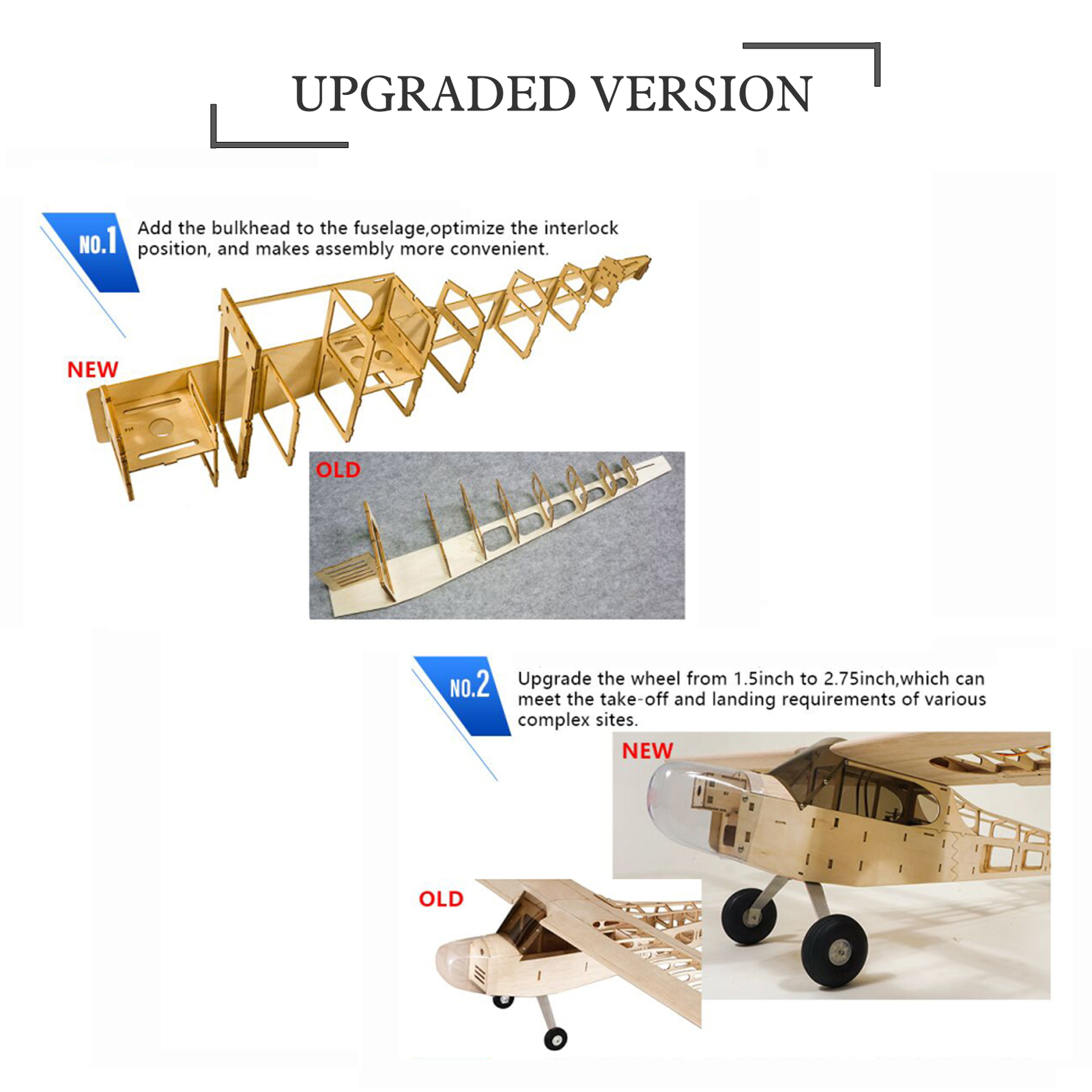 UPGRADED VERSION

NO.1 Add the bulkhead to the fuselage,optimize the interlock position, and makes assembly more convenient.

NEW

OLD

NO.2 Upgrade the wheel from 1.5inch to 2.75inch,which can meet the take-off and landing requirements of various complex sites.

NEW

OLD