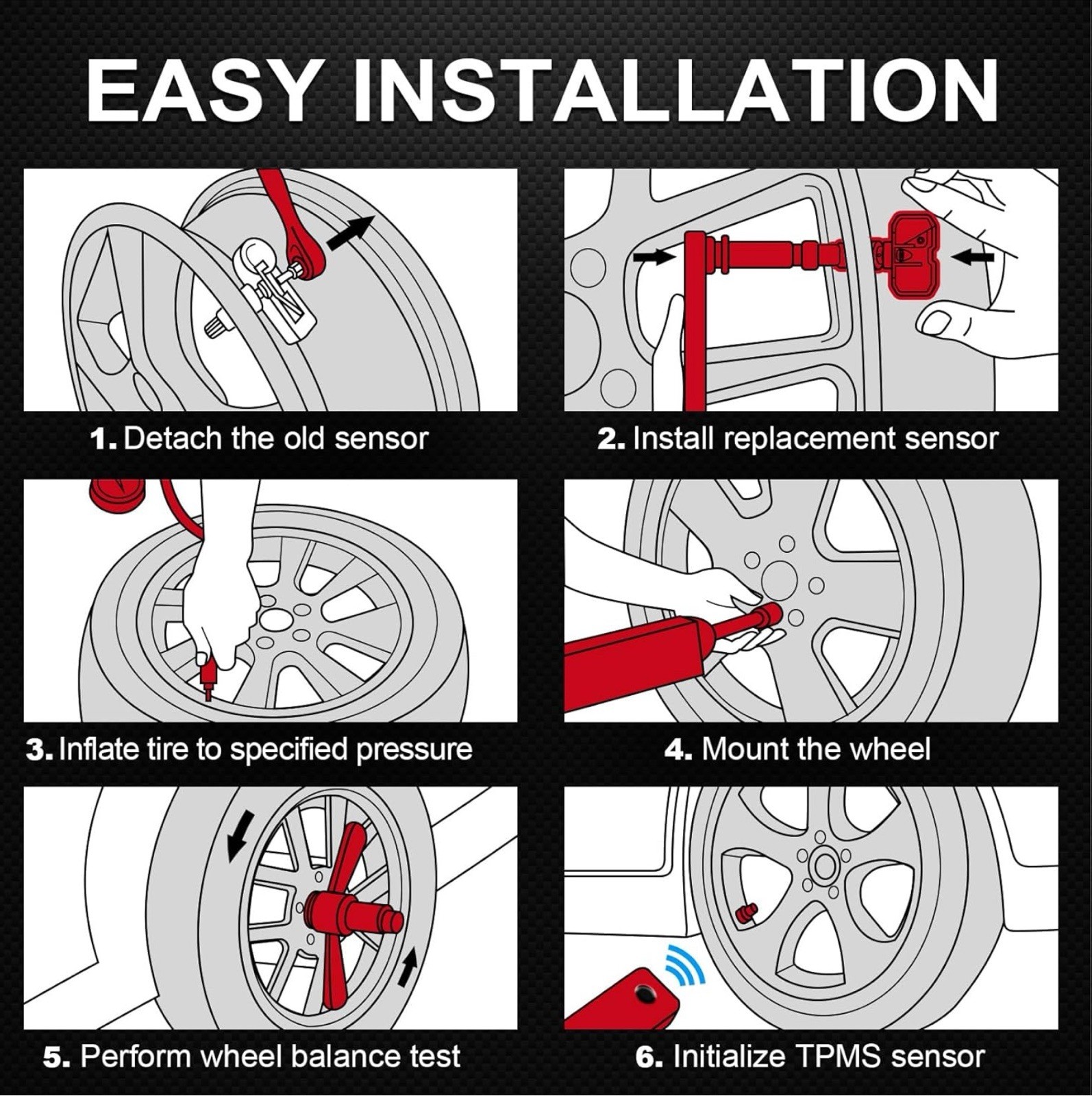 EASY INSTALLATION

1. Detach the old sensor

2. Install replacement sensor

3. Inflate tire to specified pressure

4. Mount the wheel

5. Perform wheel balance test

6. Initialize TPMS sensor