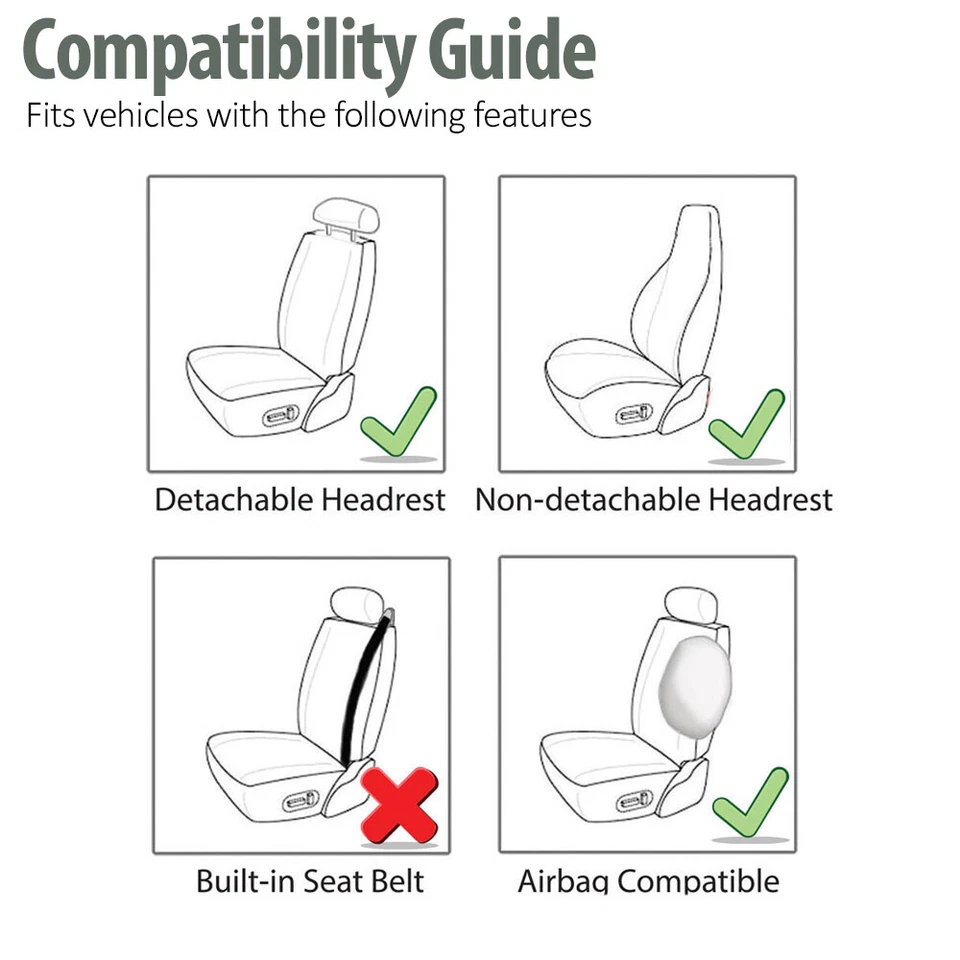 Compatibility Guide
Fits vehicles with the following features

Detachable Headrest

Non-detachable Headrest

Built-in Seat Belt

Airbag Compatible