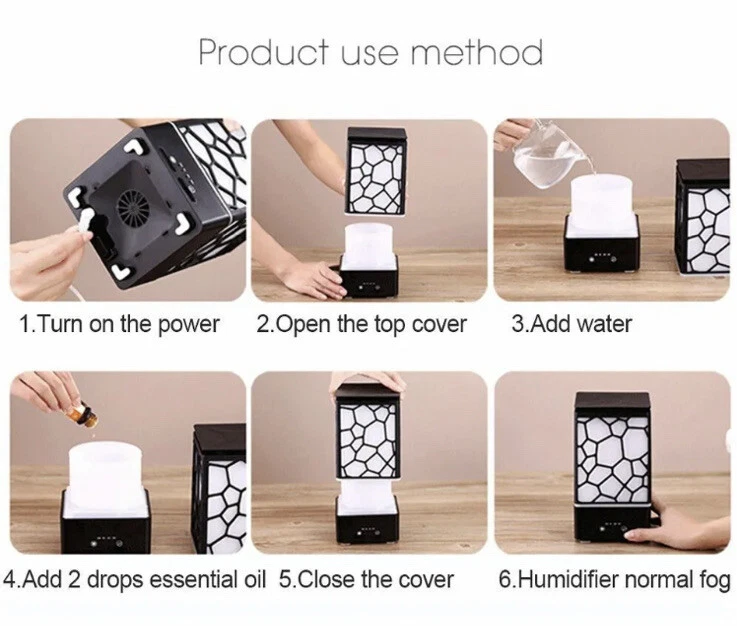 Product use method

1.Turn on the power

2.Open the top cover

3.Add water

4.Add 2 drops essential oil

5.Close the cover

6.Humidifier normal fog