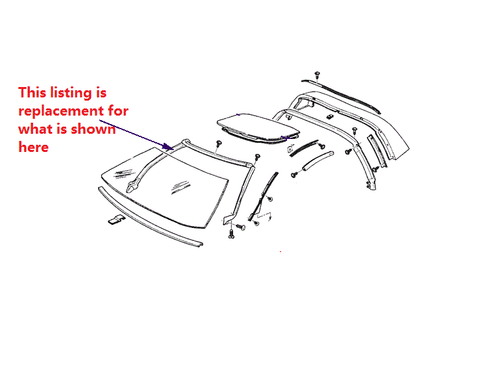 This listing is replacement for what is shown here