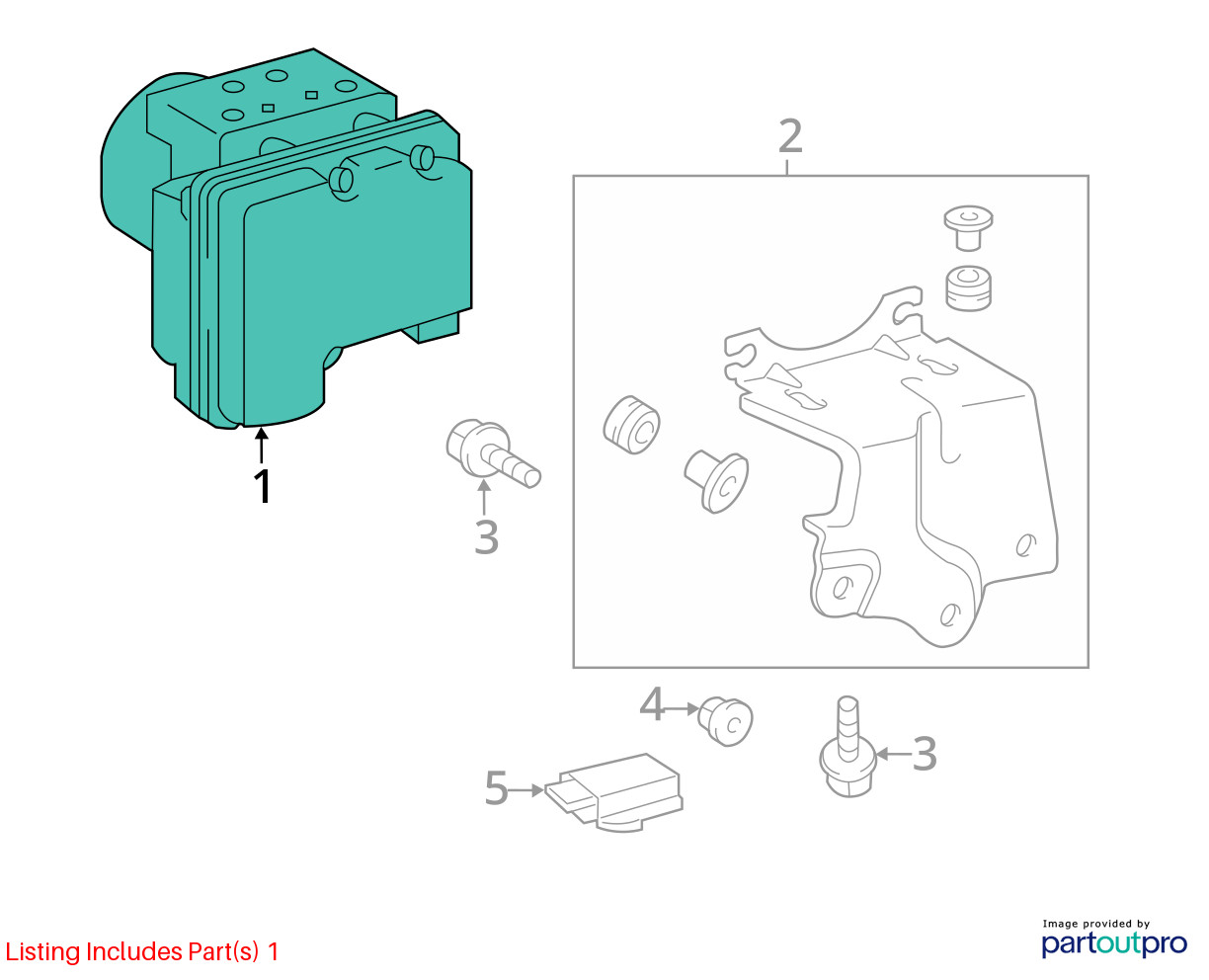 1

2

3

4

3

5

Listing Includes Part(s) 1

Image provided by
partoutpro