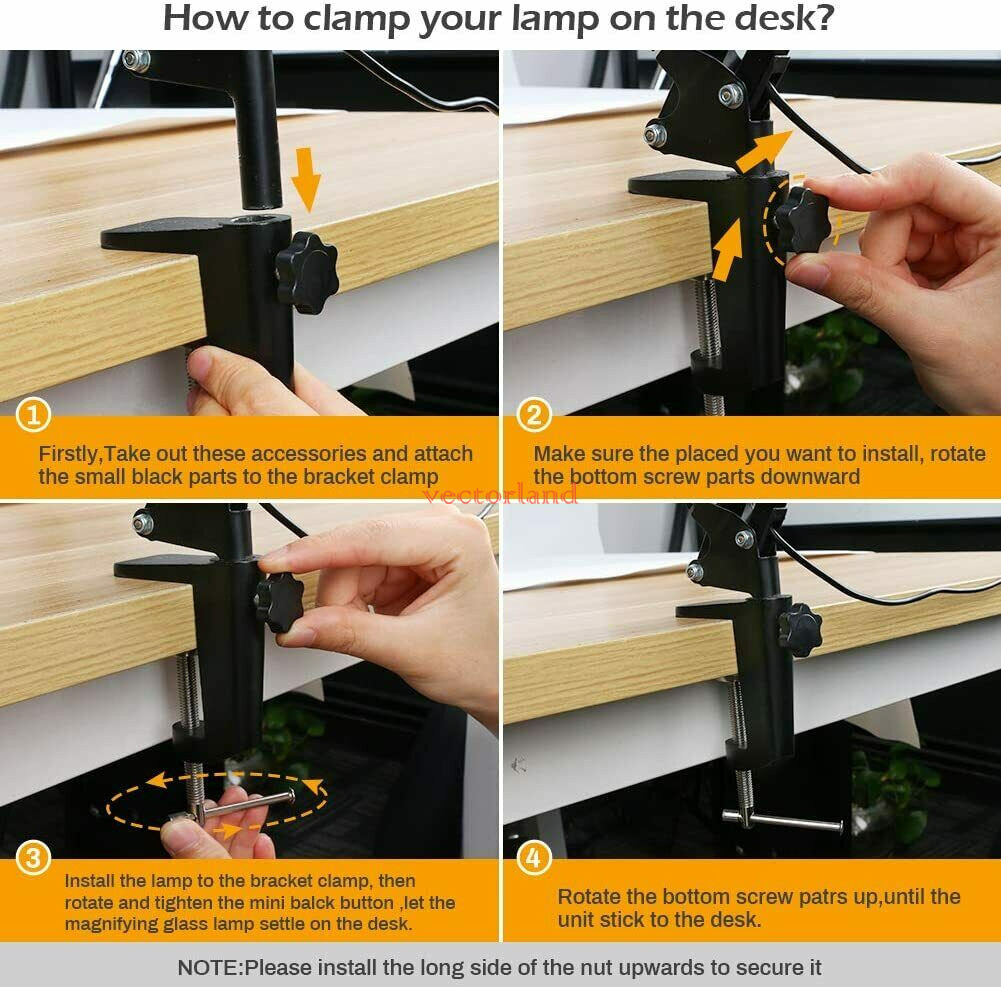 How to clamp your lamp on the desk?

1
Firstly,Take out these accessories and attach the small black parts to the bracket clamp

2
Make sure the placed you want to install, rotate the bottom screw parts downward

vectorland

3
Install the lamp to the bracket clamp, then rotate and tighten the mini balck button ,let the magnifying glass lamp settle on the desk.

4
Rotate the bottom screw patrs up,until the unit stick to the desk.

NOTE:Please install the long side of the nut upwards to secure it