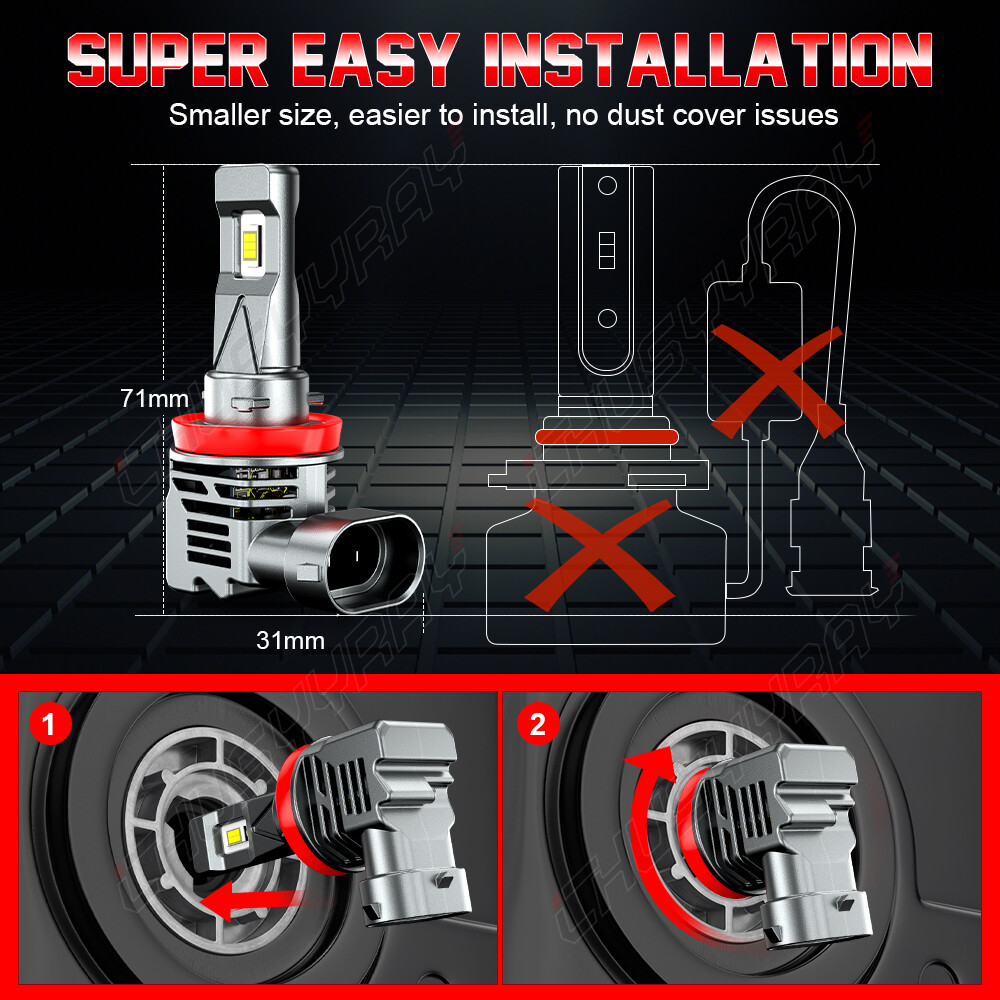 SUPER EASY INSTALLATION
Smaller size, easier to install, no dust cover issues

71mm

31mm

1

2