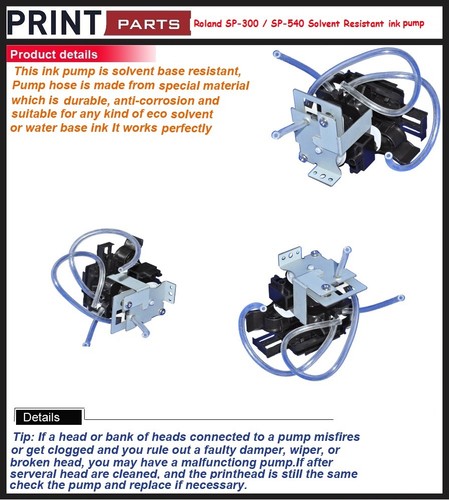 PRINT PARTS Roland SP-300 / SP-540 Solvent Resistant ink pump

Product details

This ink pump is solvent base resistant, Pump hose is made from special material which is durable, anti-corrosion and suitable for any kind of eco solvent or water base ink It works perfectly

Details

Tip: If a head or bank of heads connected to a pump misfires or get clogged and you rule out a faulty damper, wiper, or broken head, you may have a malfunctiong pump.If after serveral head are cleaned, and the printhead is still the same check the pump and replace if necessary.