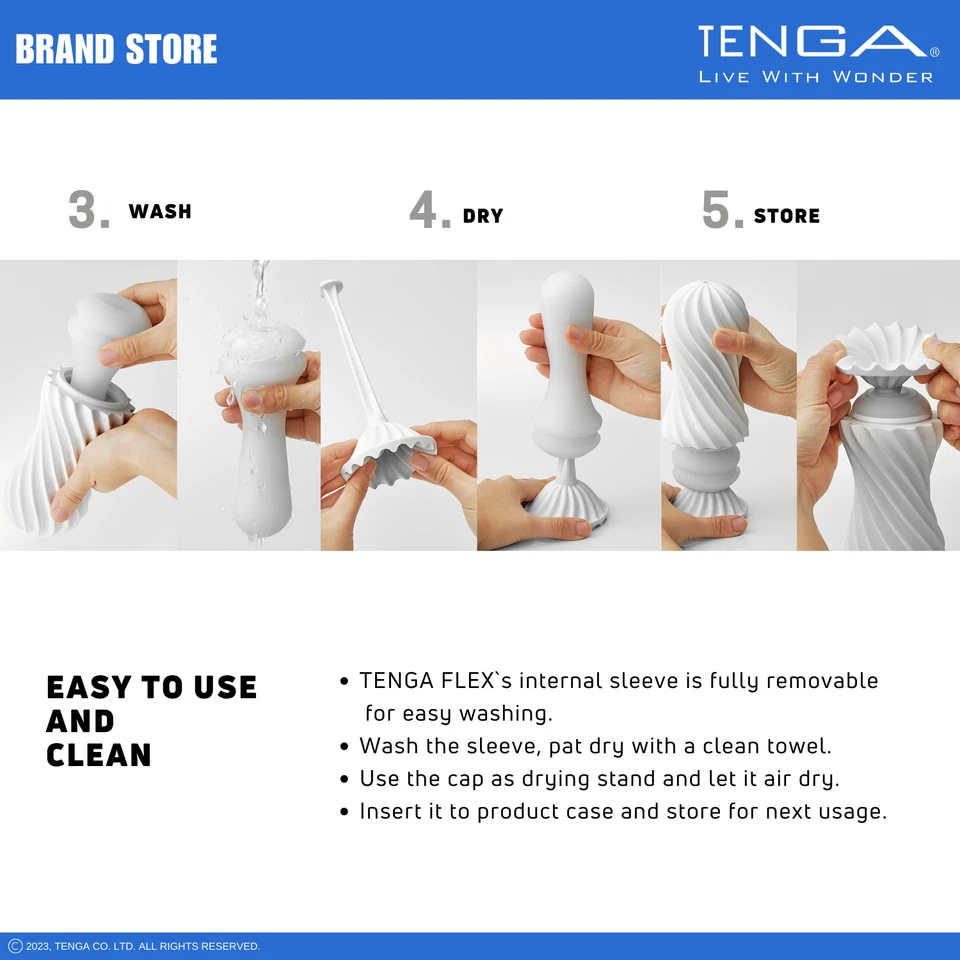 BRAND STORE

TENGA®
LIVE WITH WONDER

3. WASH

4. DRY

5. STORE

EASY TO USE AND CLEAN

• TENGA FLEX`s internal sleeve is fully removable for easy washing.
• Wash the sleeve, pat dry with a clean towel.
• Use the cap as drying stand and let it air dry.
• Insert it to product case and store for next usage.

© 2023, TENGA CO. LTD. ALL RIGHTS RESERVED.