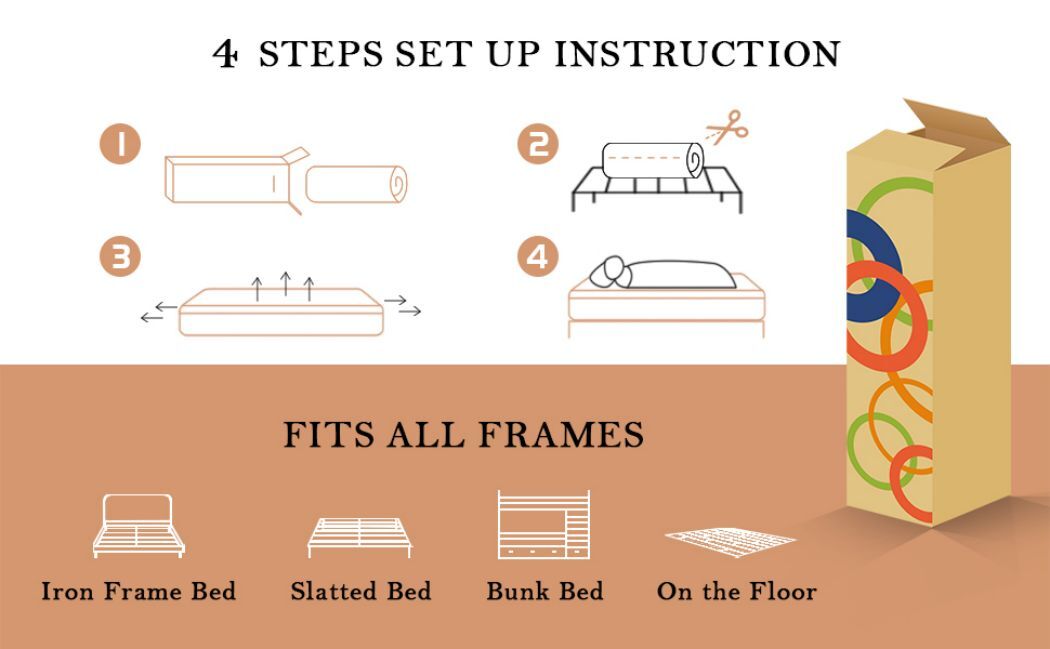 4 STEPS SET UP INSTRUCTION

1

2

3

4

FITS ALL FRAMES

Iron Frame Bed

Slatted Bed

Bunk Bed

On the Floor