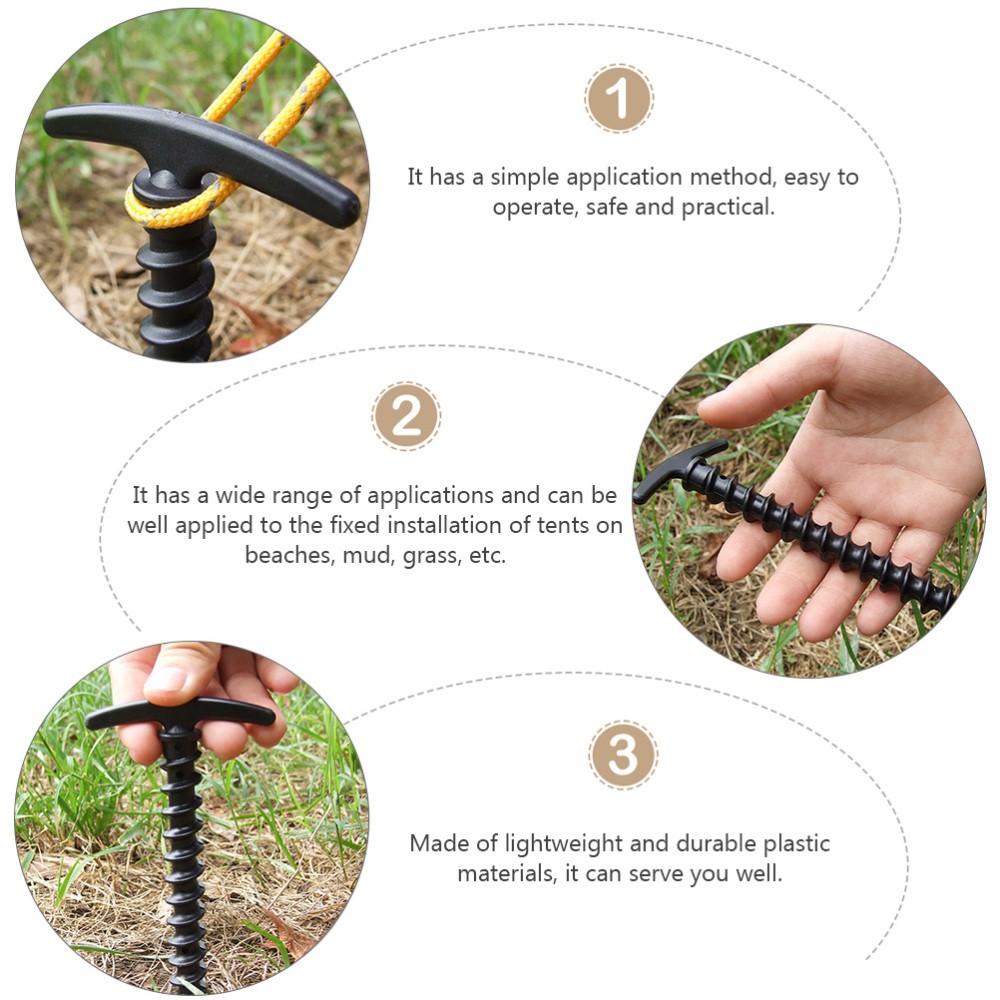 1

It has a simple application method, easy to operate, safe and practical.

2

It has a wide range of applications and can be well applied to the fixed installation of tents on beaches, mud, grass, etc.

3

Made of lightweight and durable plastic materials, it can serve you well.