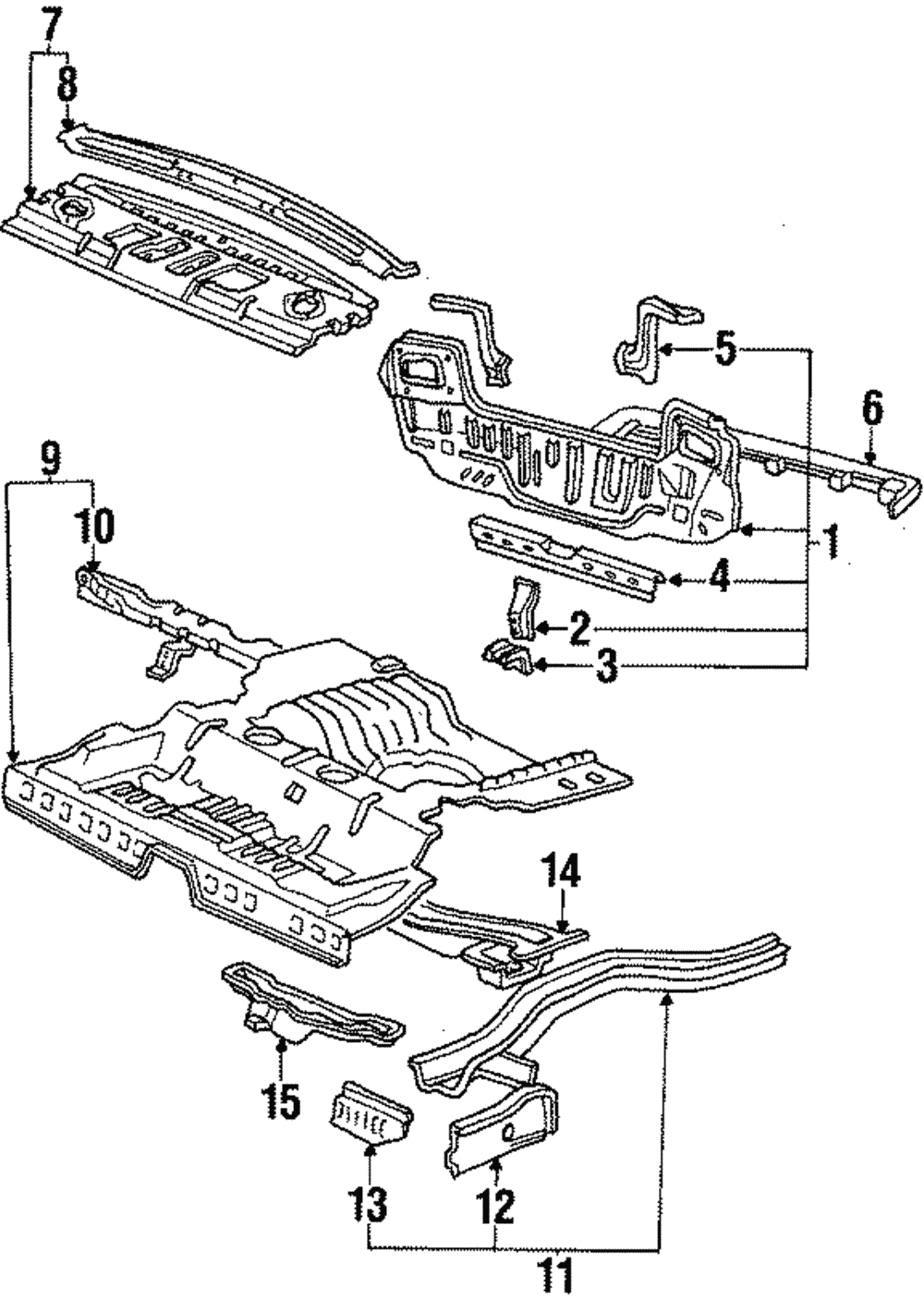 7
8
5
6
9
10
1
4
2
3
14
15
13
12
11