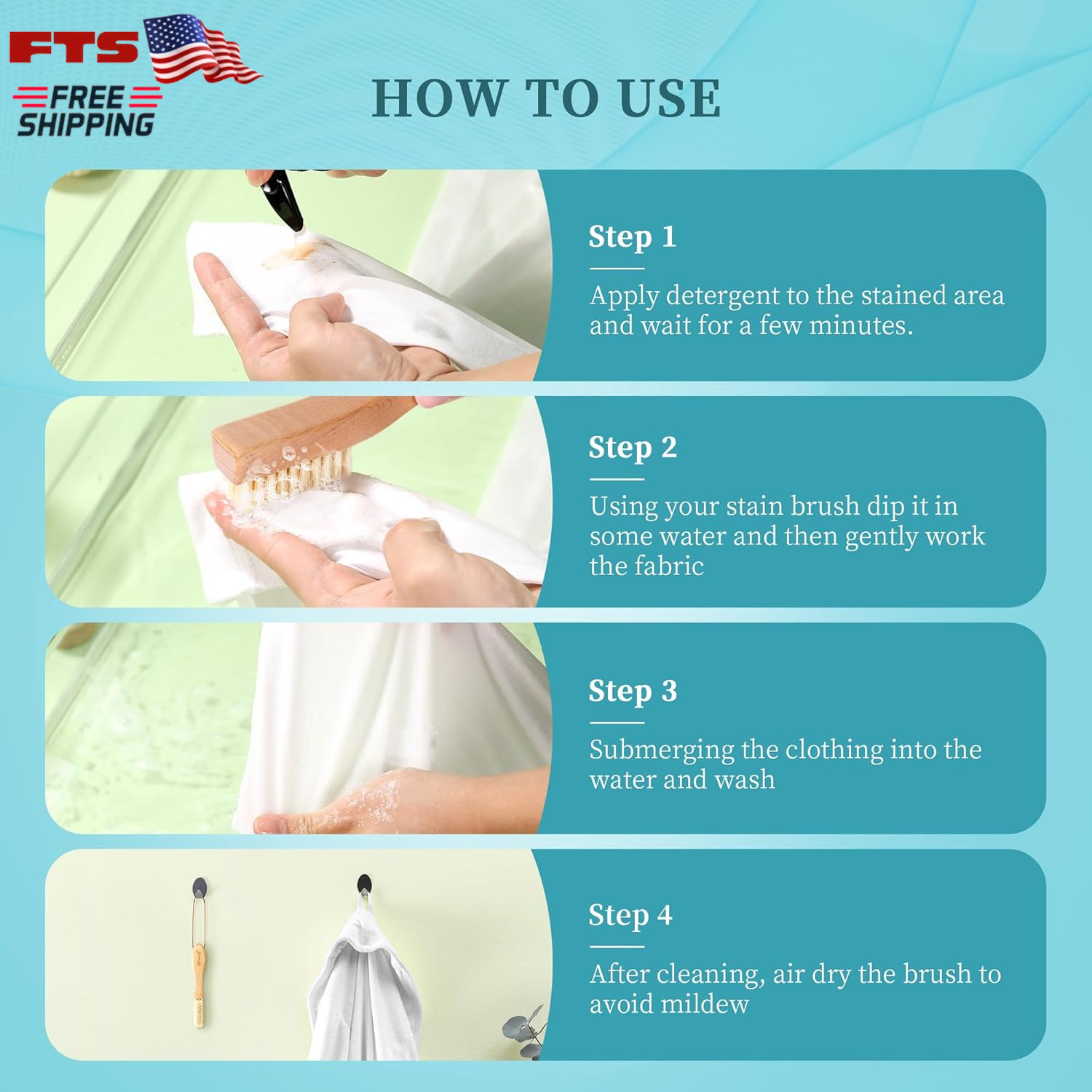 FTS
FREE SHIPPING

HOW TO USE

Step 1

Apply detergent to the stained area and wait for a few minutes.

Step 2

Using your stain brush dip it in some water and then gently work the fabric

Step 3

Submerging the clothing into the water and wash

Step 4

After cleaning, air dry the brush to avoid mildew