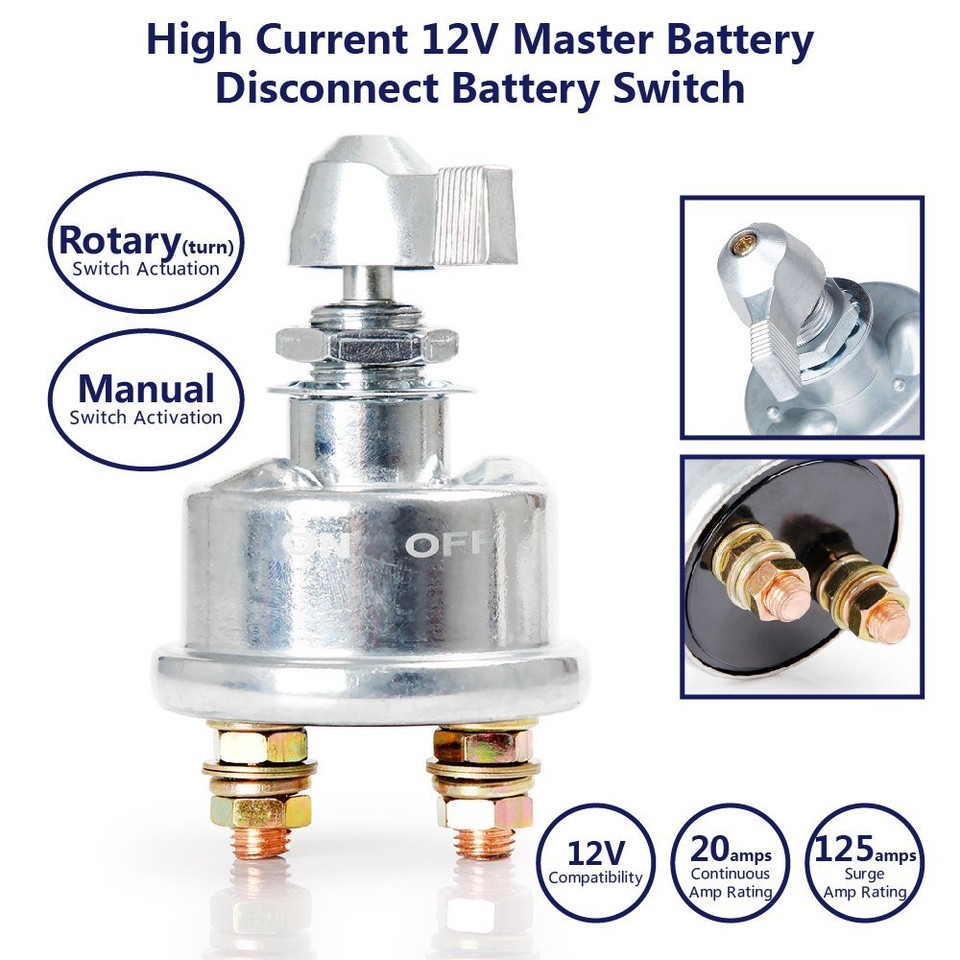 High Current 12V Master Battery Disconnect Battery Switch

Rotary(turn) Switch Actuation

Manual Switch Activation

ON OFF

12V Compatibility

20amps Continuous Amp Rating

125amps Surge Amp Rating