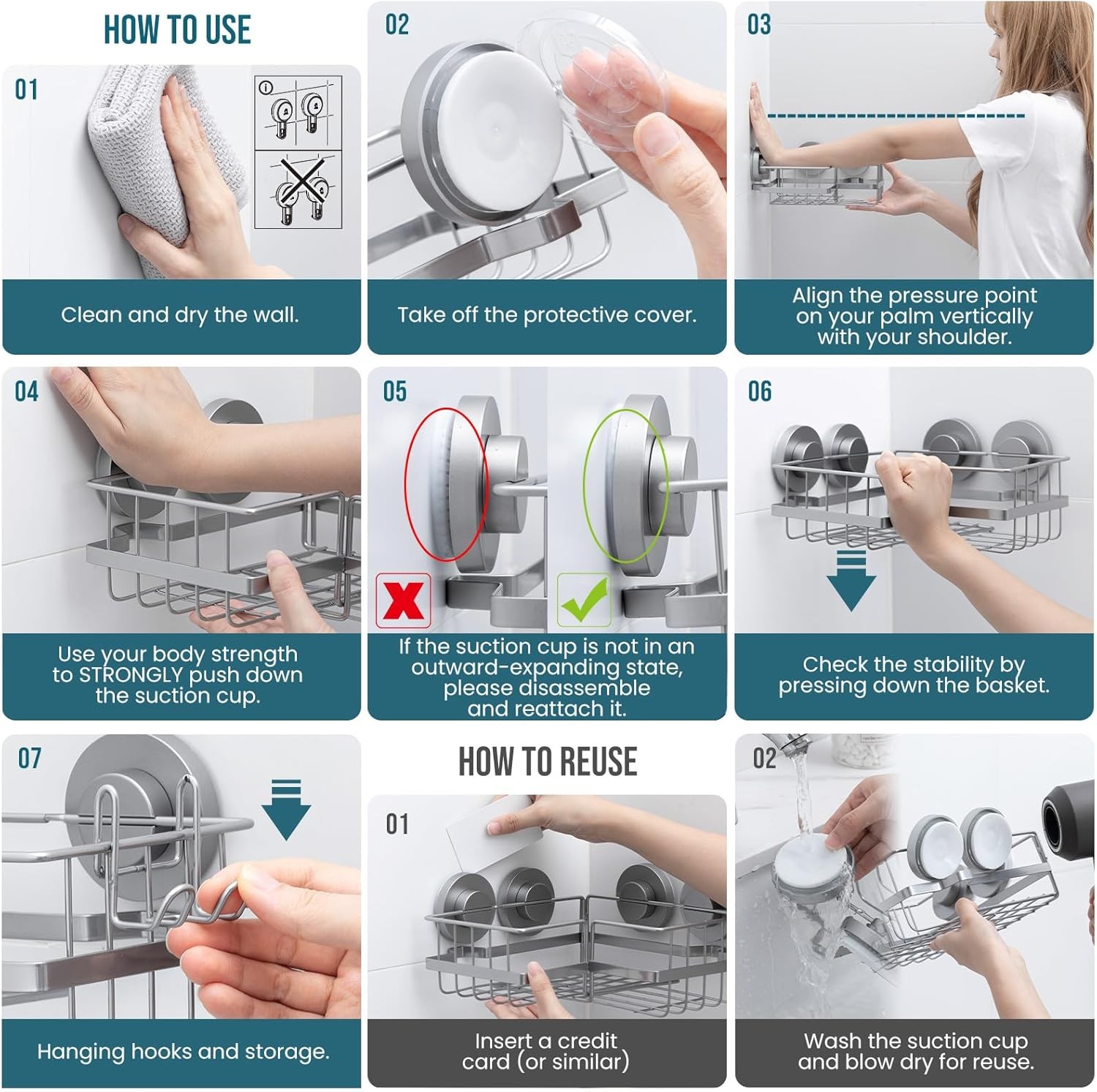 HOW TO USE

01

Clean and dry the wall.

02

Take off the protective cover.

03

Align the pressure point on your palm vertically with your shoulder.

04

Use your body strength to STRONGLY push down the suction cup.

05

If the suction cup is not in an outward-expanding state, please disassemble and reattach it.

06

Check the stability by pressing down the basket.

07

Hanging hooks and storage.

HOW TO REUSE

01

Insert a credit card (or similar)

02

Wash the suction cup and blow dry for reuse.