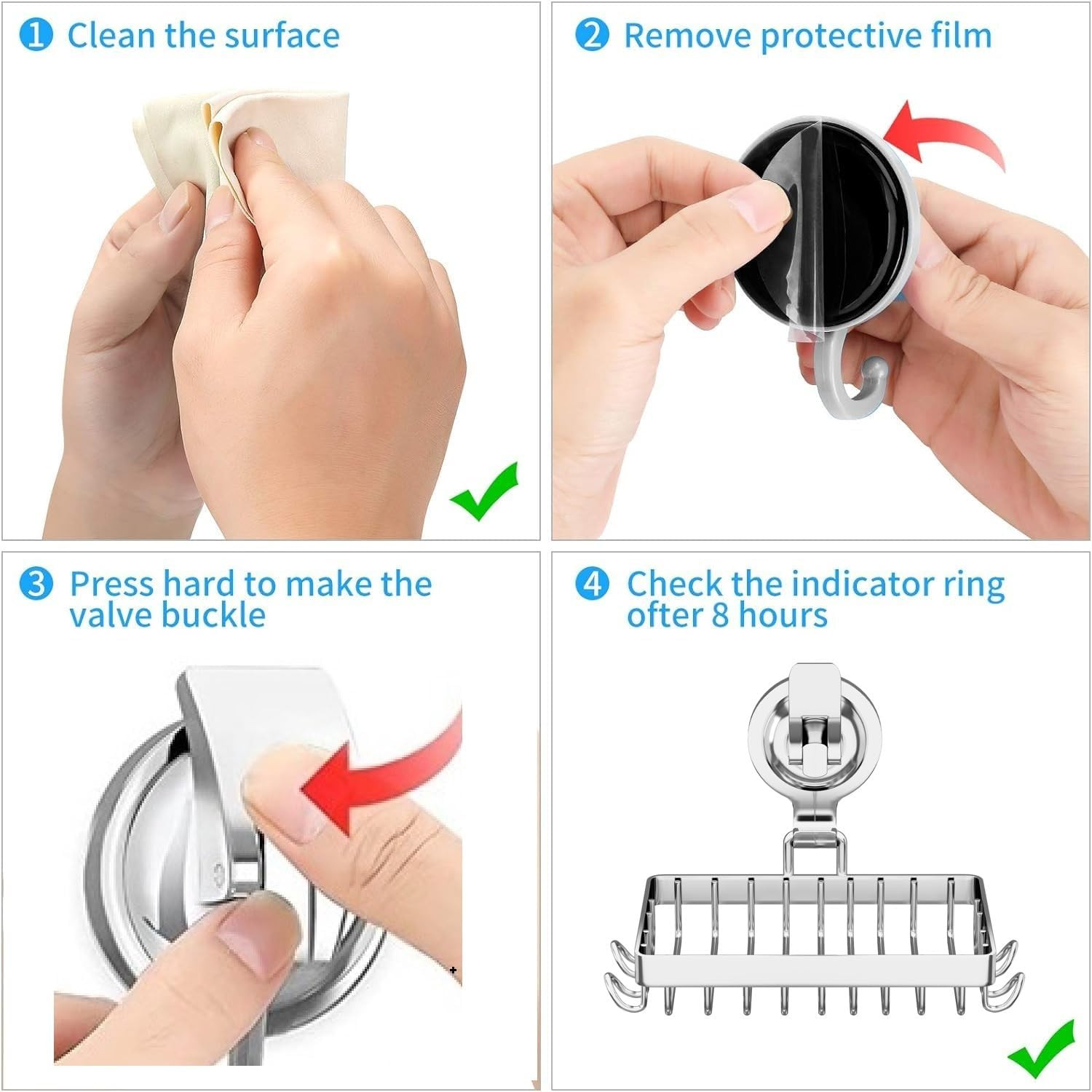 1 Clean the surface

2 Remove protective film

3 Press hard to make the valve buckle

4 Check the indicator ring ofter 8 hours