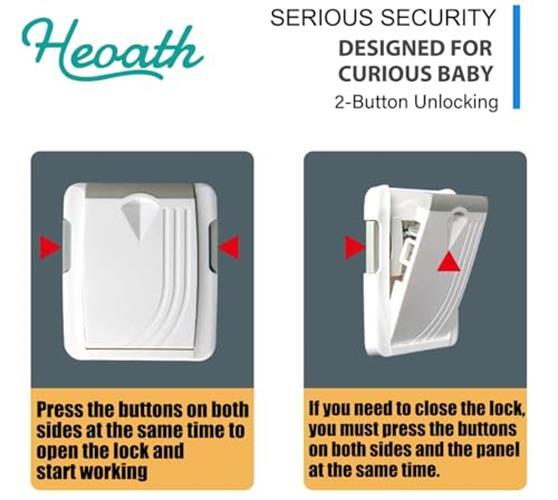 Heoath

SERIOUS SECURITY
DESIGNED FOR CURIOUS BABY
2-Button Unlocking

Press the buttons on both sides at the same time to open the lock and start working

If you need to close the lock, you must press the buttons on both sides and the panel at the same time.