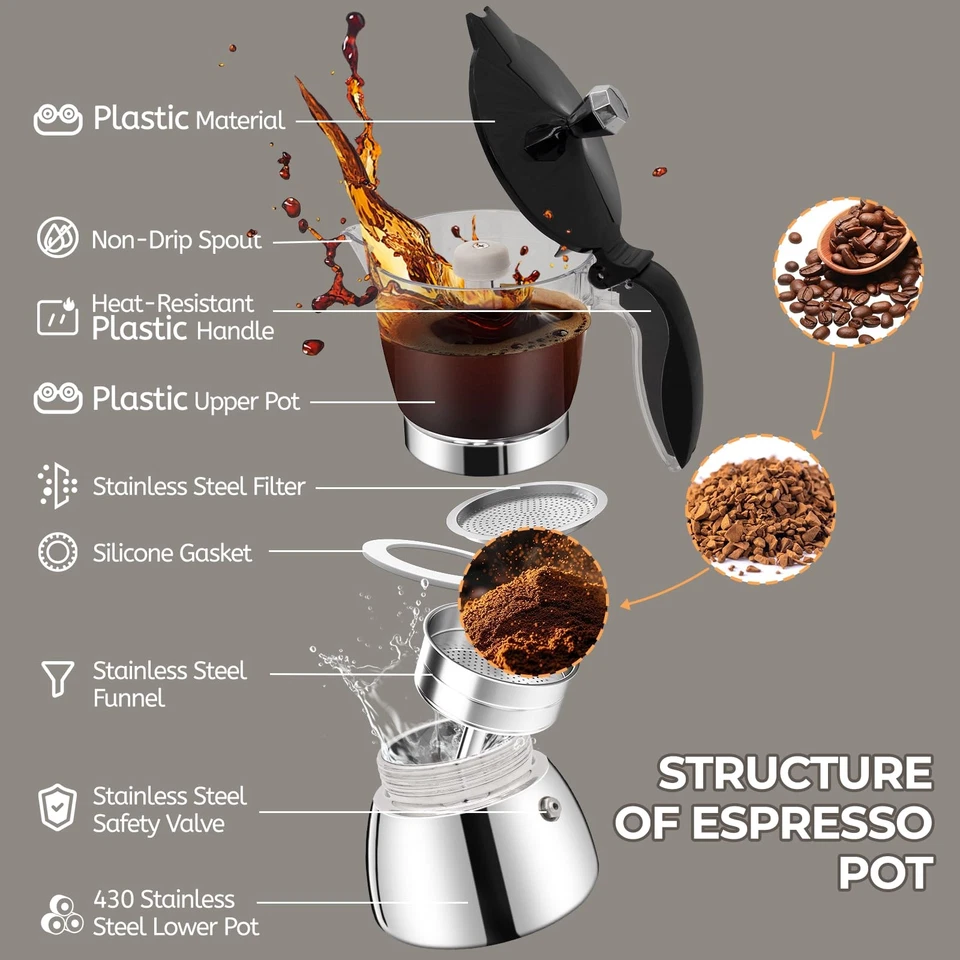 Plastic Material

Non-Drip Spout

Heat-Resistant Plastic Handle

Plastic Upper Pot

Stainless Steel Filter

Silicone Gasket

Stainless Steel Funnel

Stainless Steel Safety Valve

430 Stainless Steel Lower Pot

STRUCTURE OF ESPRESSO POT