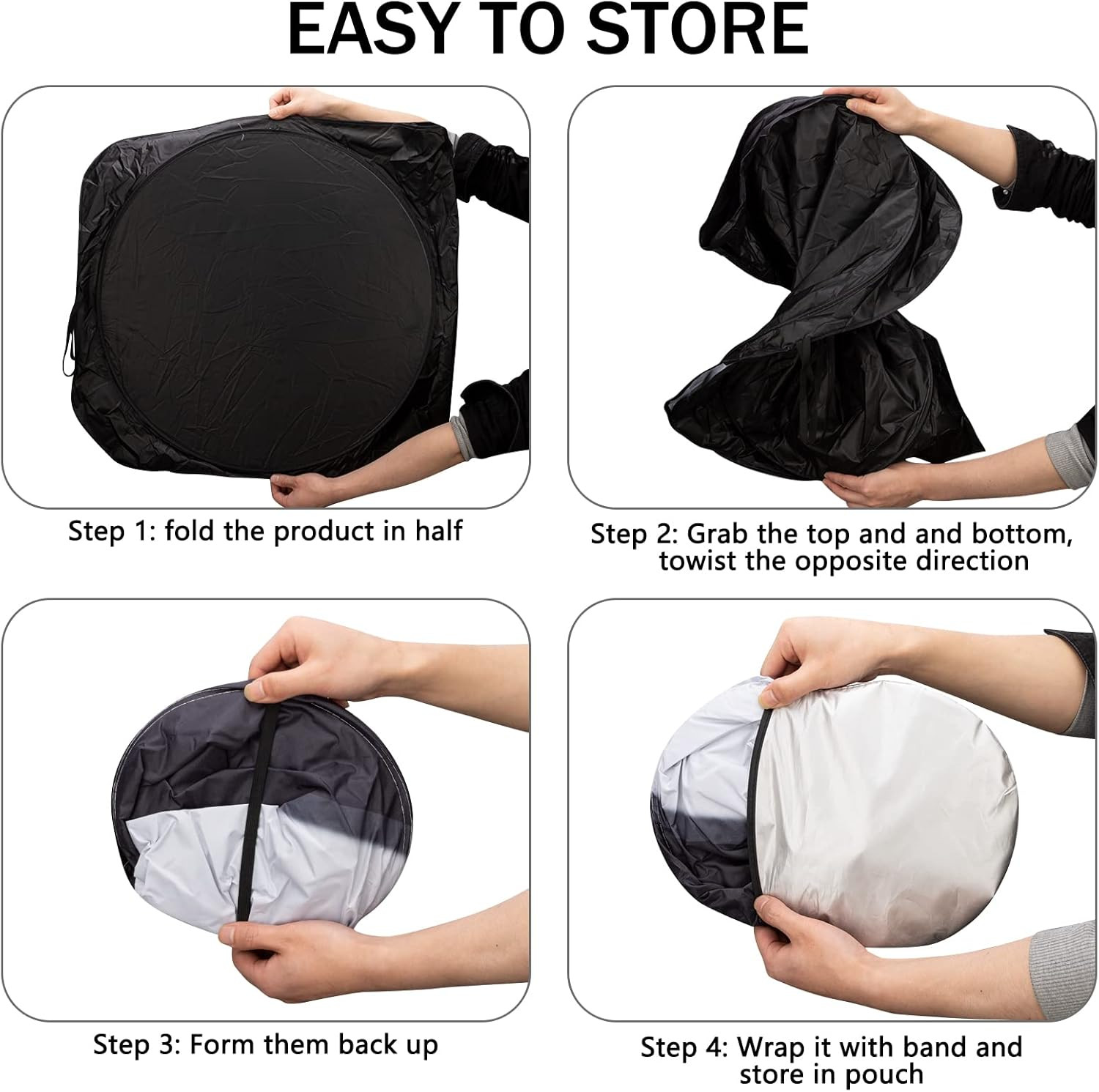 EASY TO STORE

Step 1: fold the product in half

Step 2: Grab the top and and bottom, towist the opposite direction

Step 3: Form them back up

Step 4: Wrap it with band and store in pouch