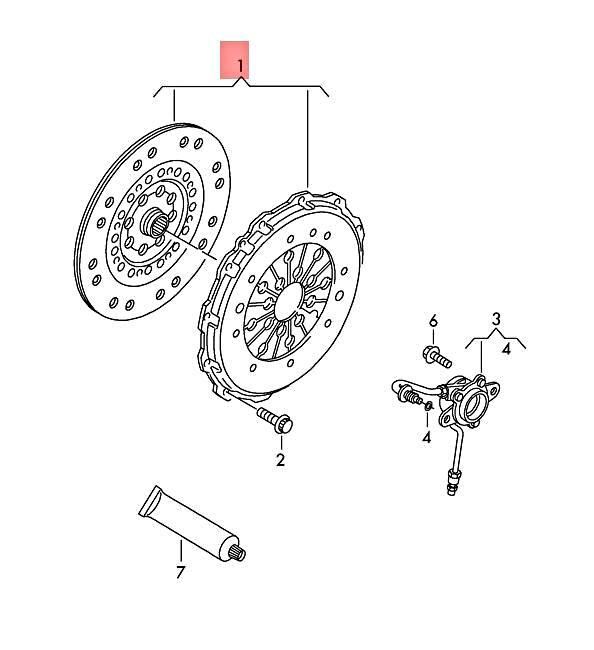 1
6
3
4
4
2
7