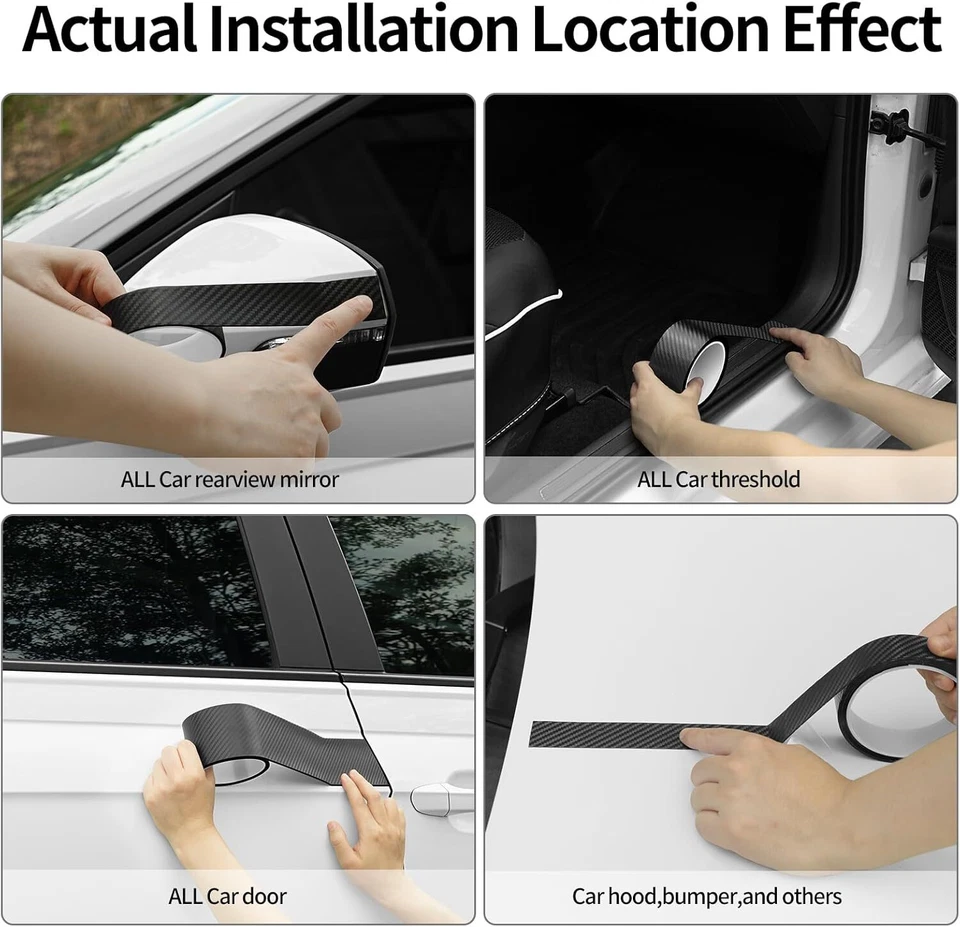 Actual Installation Location Effect

ALL Car rearview mirror

ALL Car threshold

ALL Car door

Car hood,bumper,and others