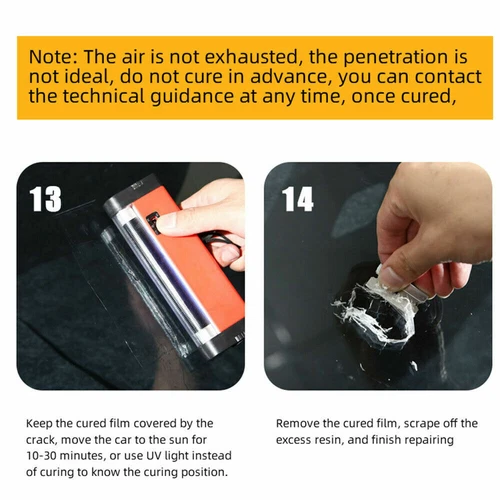 Note: The air is not exhausted, the penetration is not ideal, do not cure in advance, you can contact the technical guidance at any time, once cured,

13

Keep the cured film covered by the crack, move the car to the sun for 10-30 minutes, or use UV light instead of curing to know the curing position.

14

Remove the cured film, scrape off the excess resin, and finish repairing