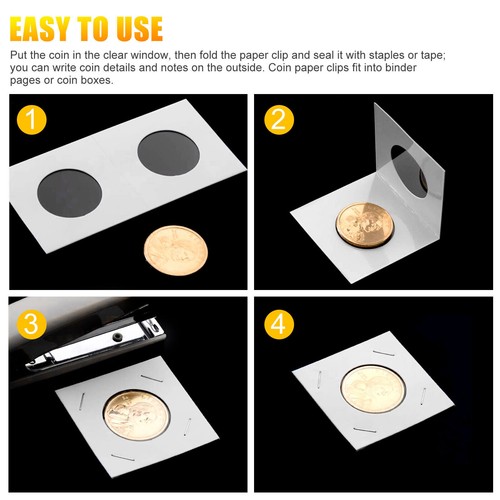 EASY TO USE

Put the coin in the clear window, then fold the paper clip and seal it with staples or tape; you can write coin details and notes on the outside. Coin paper clips fit into binder pages or coin boxes.

1

2

3

4