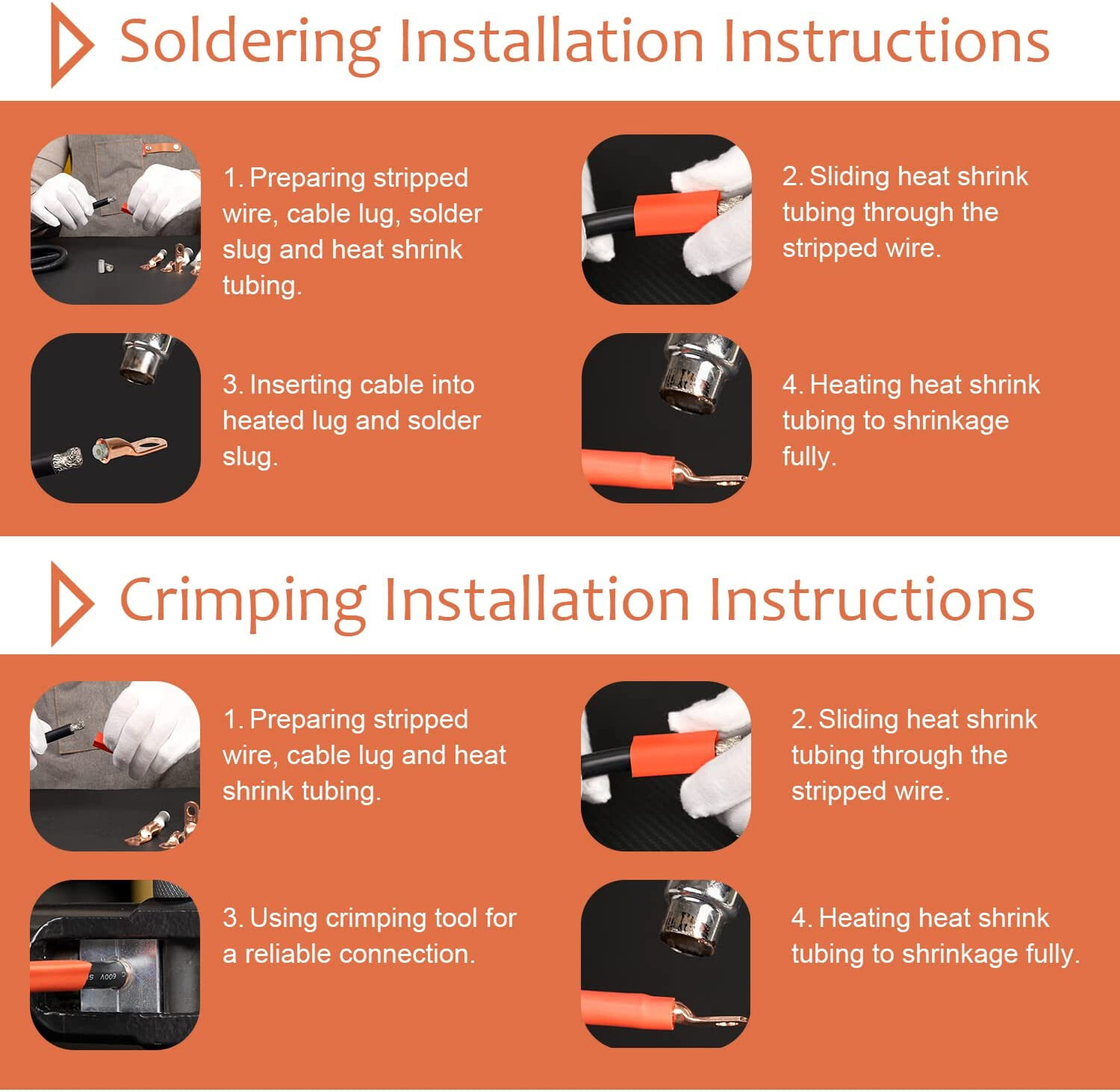 Soldering Installation Instructions

1. Preparing stripped wire, cable lug, solder slug and heat shrink tubing.

2. Sliding heat shrink tubing through the stripped wire.

3. Inserting cable into heated lug and solder slug.

4. Heating heat shrink tubing to shrinkage fully.

Crimping Installation Instructions

1. Preparing stripped wire, cable lug and heat shrink tubing.

2. Sliding heat shrink tubing through the stripped wire.

3. Using crimping tool for a reliable connection.

600V

4. Heating heat shrink tubing to shrinkage fully.