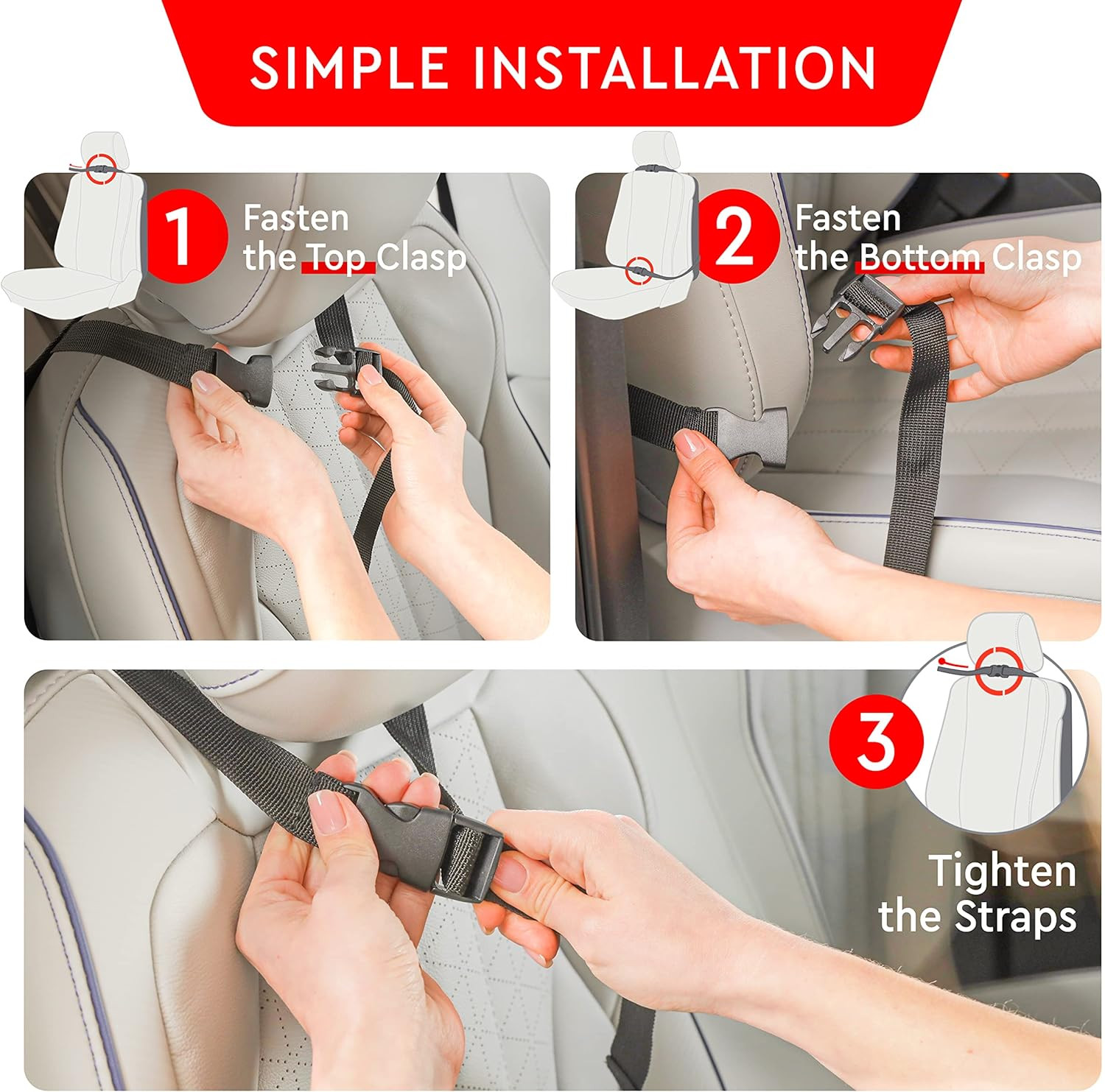 SIMPLE INSTALLATION

1 Fasten the Top Clasp

2 Fasten the Bottom Clasp

3 Tighten the Straps