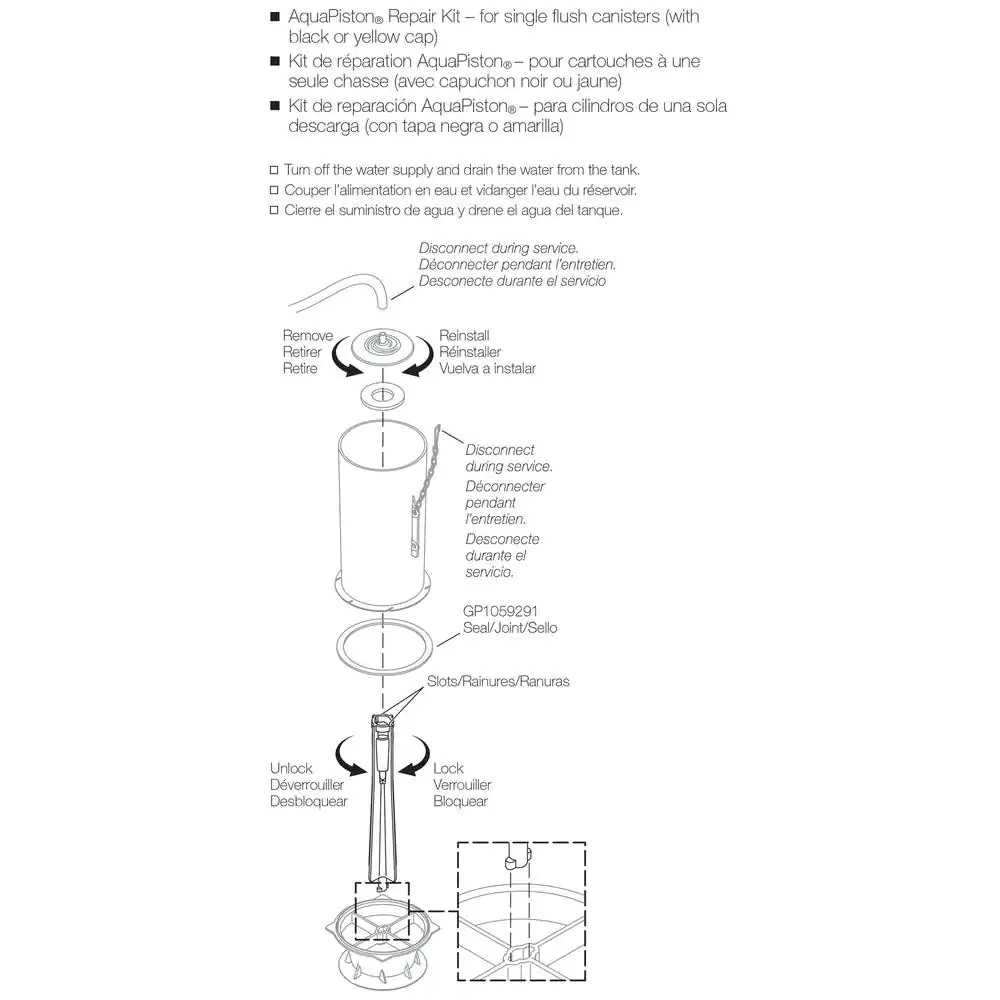 ■ AquaPiston® Repair Kit – for single flush canisters (with black or yellow cap)
■ Kit de réparation AquaPiston® – pour cartouches à une seule chasse (avec capuchon noir ou jaune)
■ Kit de reparación AquaPiston® – para cilindros de una sola descarga (con tapa negra o amarilla)

□ Turn off the water supply and drain the water from the tank.
□ Couper l'alimentation en eau et vidanger l'eau du réservoir.
□ Cierre el suministro de agua y drene el agua del tanque.

Disconnect during service.
Déconnecter pendant l'entretien.
Desconecte durante el servicio

Remove
Retirer
Retire

Reinstall
Réinstaller
Vuelva a instalar

Disconnect during service.
Déconnecter pendant l'entretien.
Desconecte durante el servicio.

GP1059291
Seal/Joint/Sello

Slots/Rainures/Ranuras

Unlock
Déverrouiller
Desbloquear

Lock
Verrouiller
Bloquear