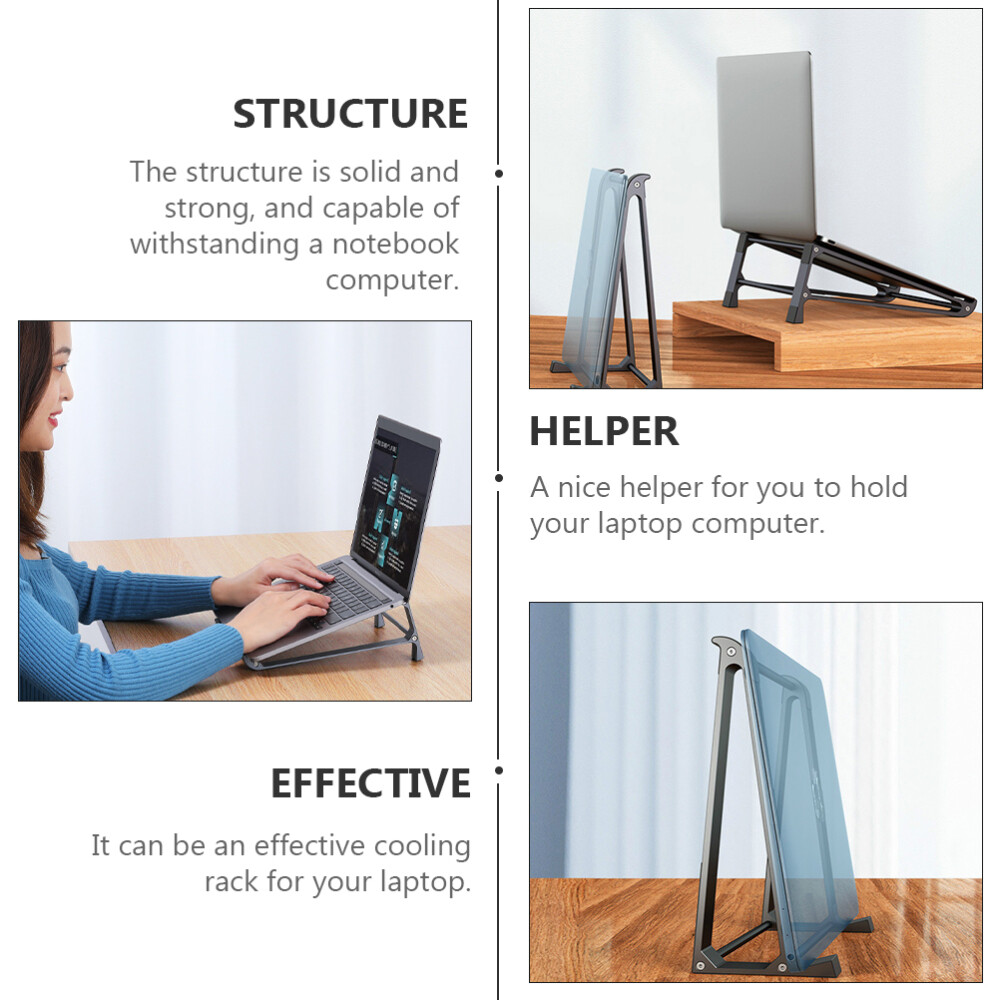 STRUCTURE

The structure is solid and strong, and capable of withstanding a notebook computer.

HELPER

A nice helper for you to hold your laptop computer.

EFFECTIVE

It can be an effective cooling rack for your laptop.