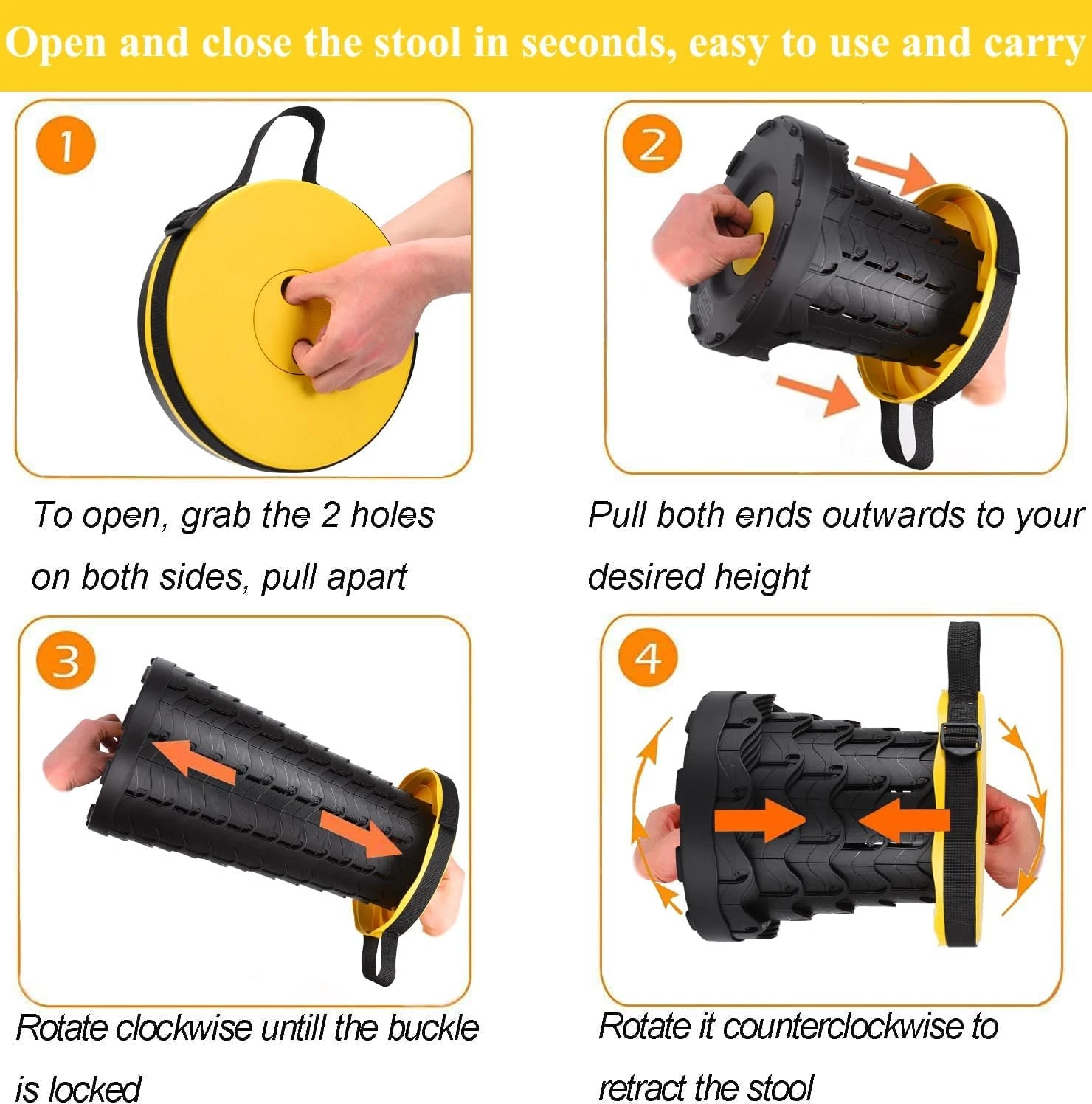 Open and close the stool in seconds, easy to use and carry

1

To open, grab the 2 holes on both sides, pull apart

2

Pull both ends outwards to your desired height

3

Rotate clockwise untill the buckle is locked

4

Rotate it counterclockwise to retract the stool