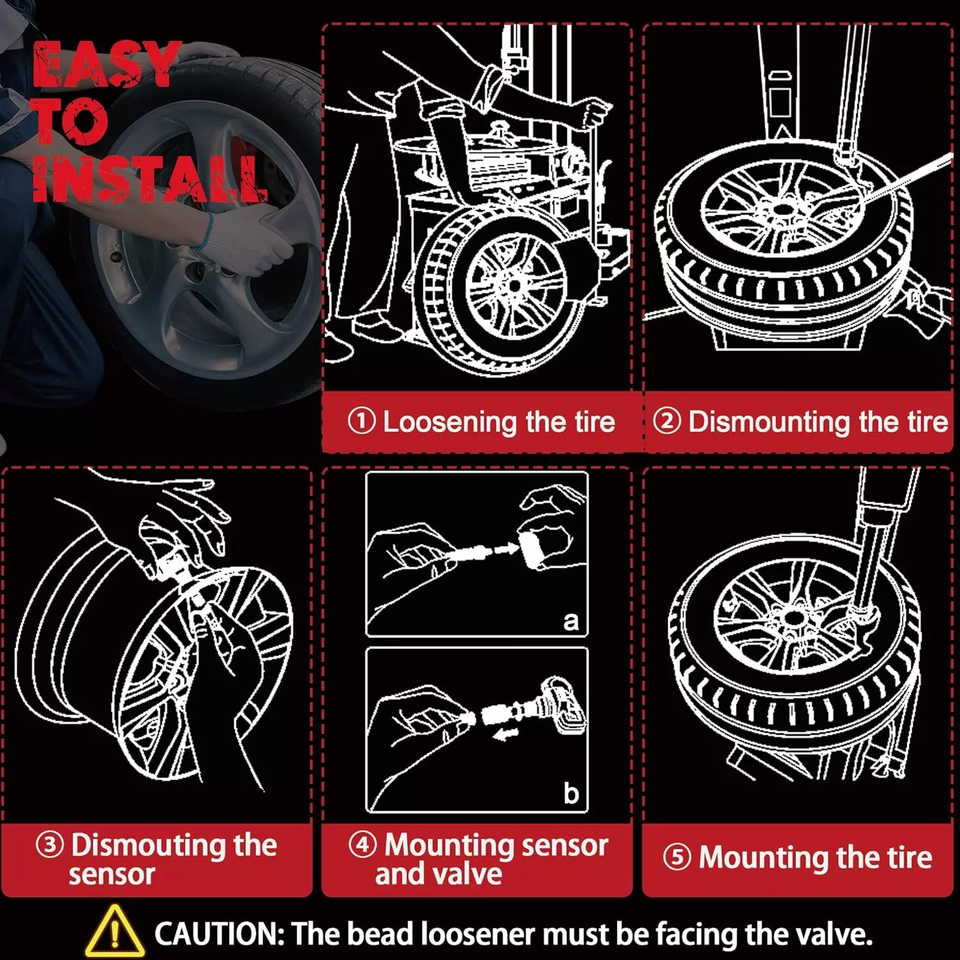 EASY TO INSTALL

① Loosening the tire

② Dismounting the tire

③ Dismouting the sensor

a

b

④ Mounting sensor and valve

⑤ Mounting the tire

CAUTION: The bead loosener must be facing the valve.