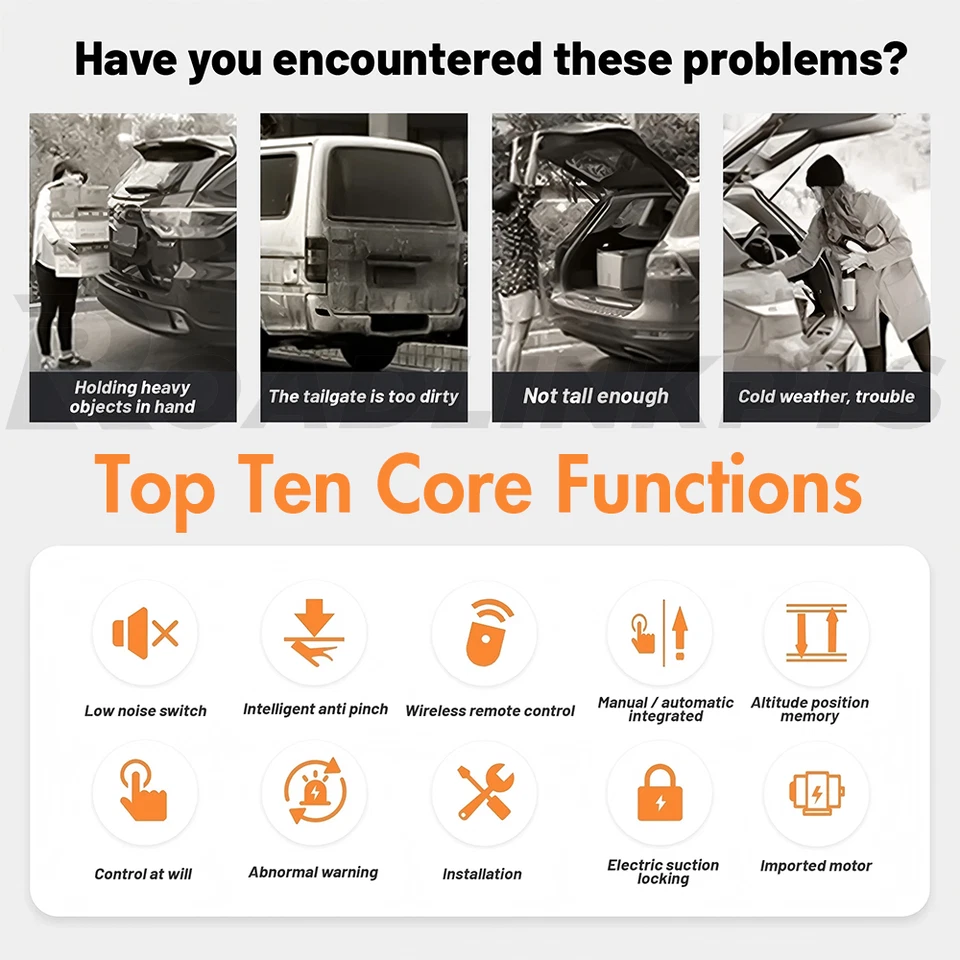 Have you encountered these problems?

Holding heavy objects in hand

The tailgate is too dirty

Not tall enough

Cold weather, trouble

ROADLINKPTS

Top Ten Core Functions

Low noise switch

Intelligent anti pinch

Wireless remote control

Manual / automatic integrated

Altitude position memory

Control at will

Abnormal warning

Installation

Electric suction locking

Imported motor