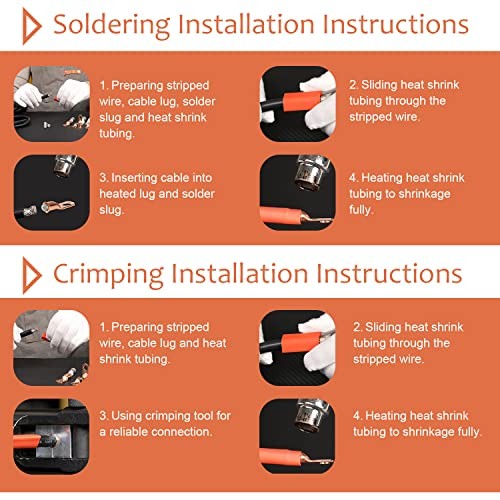 Soldering Installation Instructions

1. Preparing stripped wire, cable lug, solder slug and heat shrink tubing.

2. Sliding heat shrink tubing through the stripped wire.

3. Inserting cable into heated lug and solder slug.

4. Heating heat shrink tubing to shrinkage fully.

Crimping Installation Instructions

1. Preparing stripped wire, cable lug and heat shrink tubing.

2. Sliding heat shrink tubing through the stripped wire.

3. Using crimping tool for a reliable connection.

4. Heating heat shrink tubing to shrinkage fully.